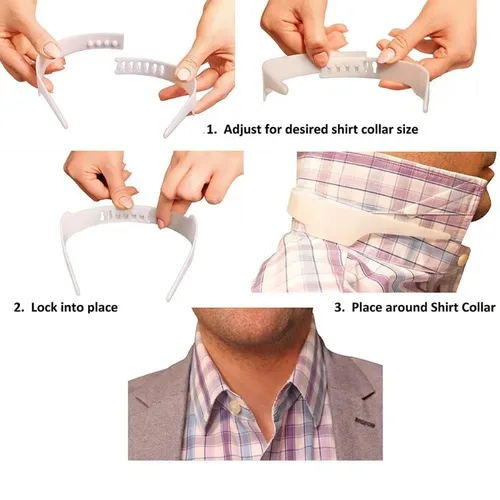 1. Adjust for desired shirt collar size

2. Lock into place

3. Place around Shirt Collar