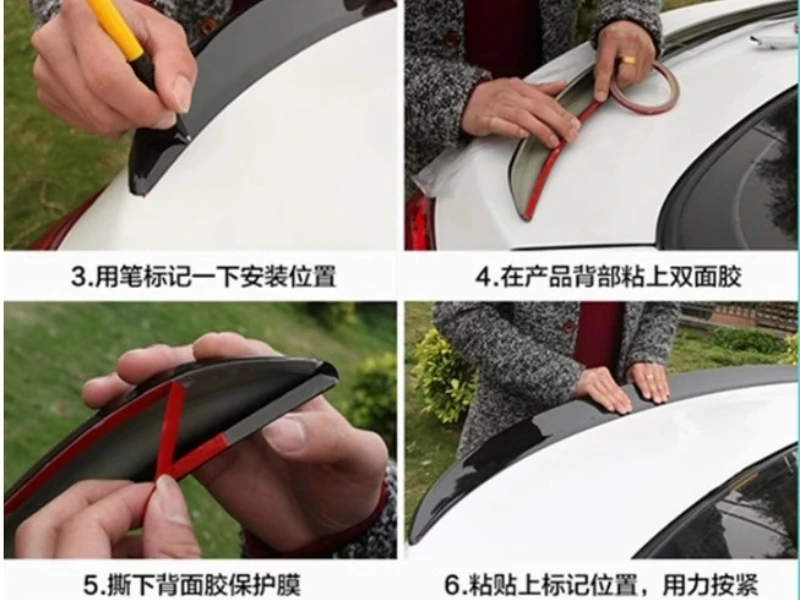 3.用笔标记一下安装位置

4.在产品背部粘上双面胶

5.撕下背面胶保护膜

6.粘贴上标记位置，用力按紧