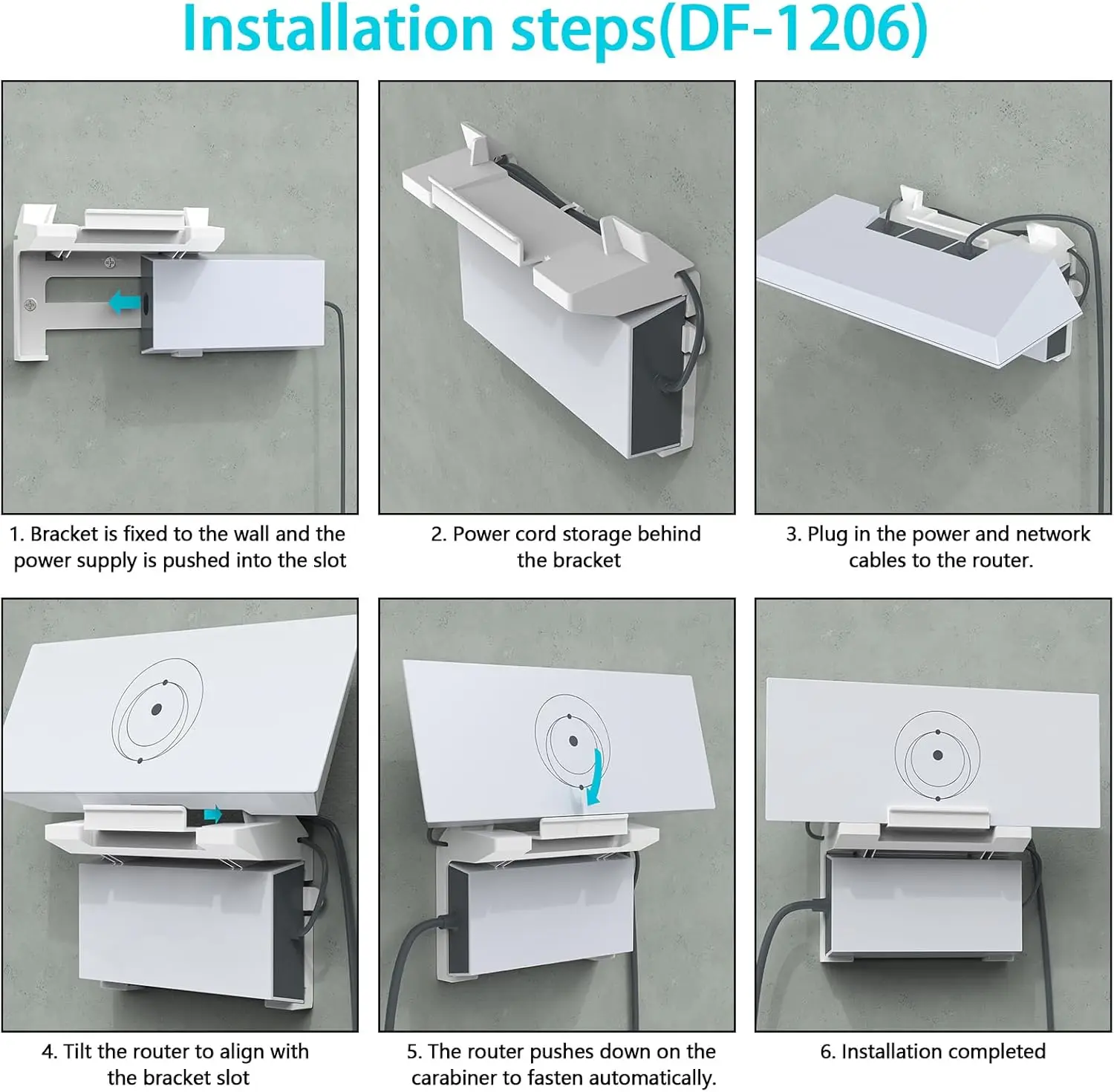 Installation steps(DF-1206)

1. Bracket is fixed to the wall and the power supply is pushed into the slot

2. Power cord storage behind the bracket

3. Plug in the power and network cables to the router.

4. Tilt the router to align with the bracket slot

5. The router pushes down on the carabiner to fasten automatically.

6. Installation completed