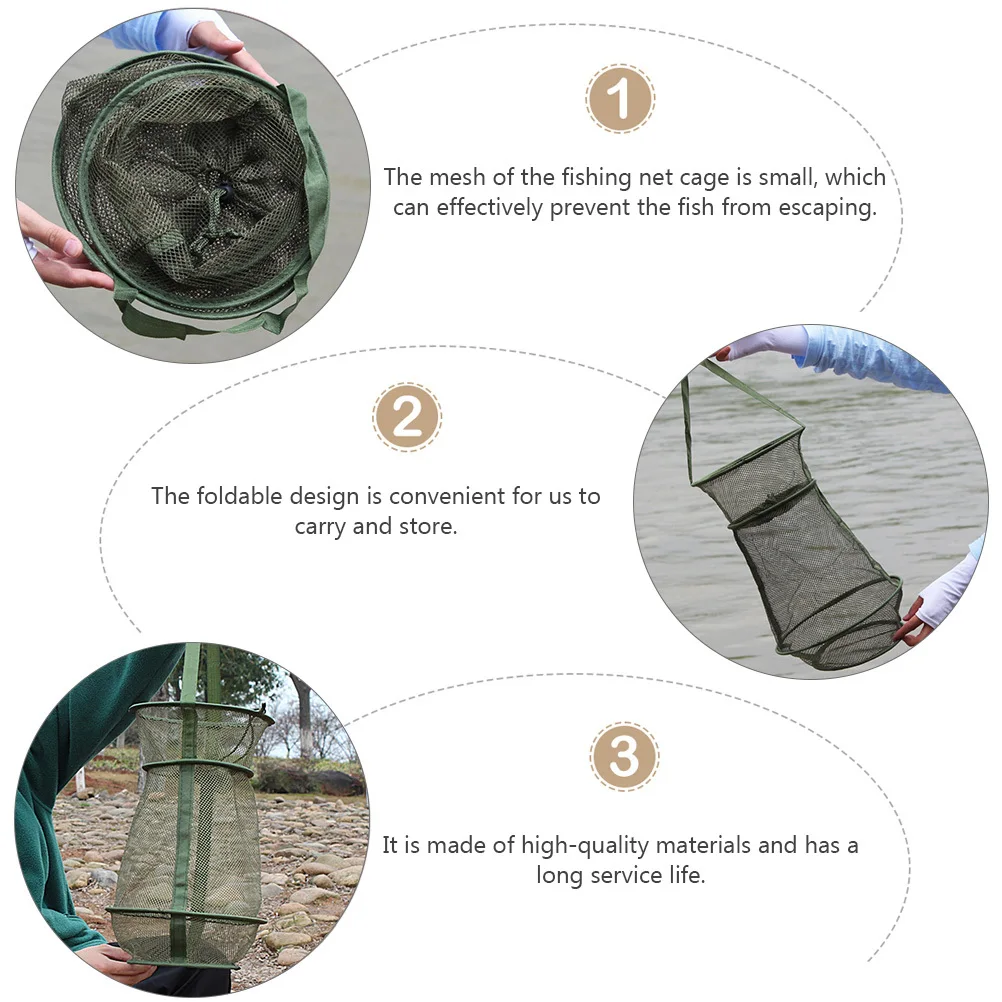 1

The mesh of the fishing net cage is small, which can effectively prevent the fish from escaping.

2

The foldable design is convenient for us to carry and store.

3

It is made of high-quality materials and has a long service life.