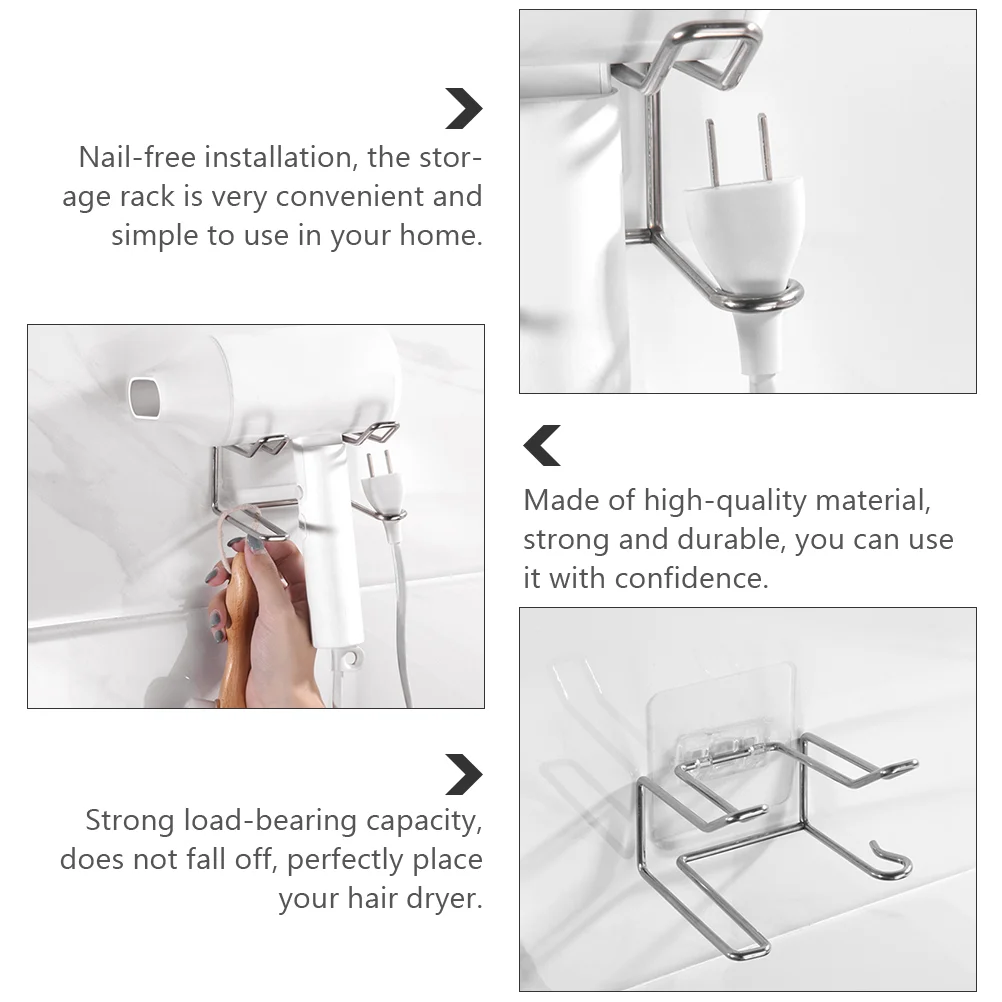 Nail-free installation, the storage rack is very convenient and simple to use in your home.

Made of high-quality material, strong and durable, you can use it with confidence.

Strong load-bearing capacity, does not fall off, perfectly place your hair dryer.