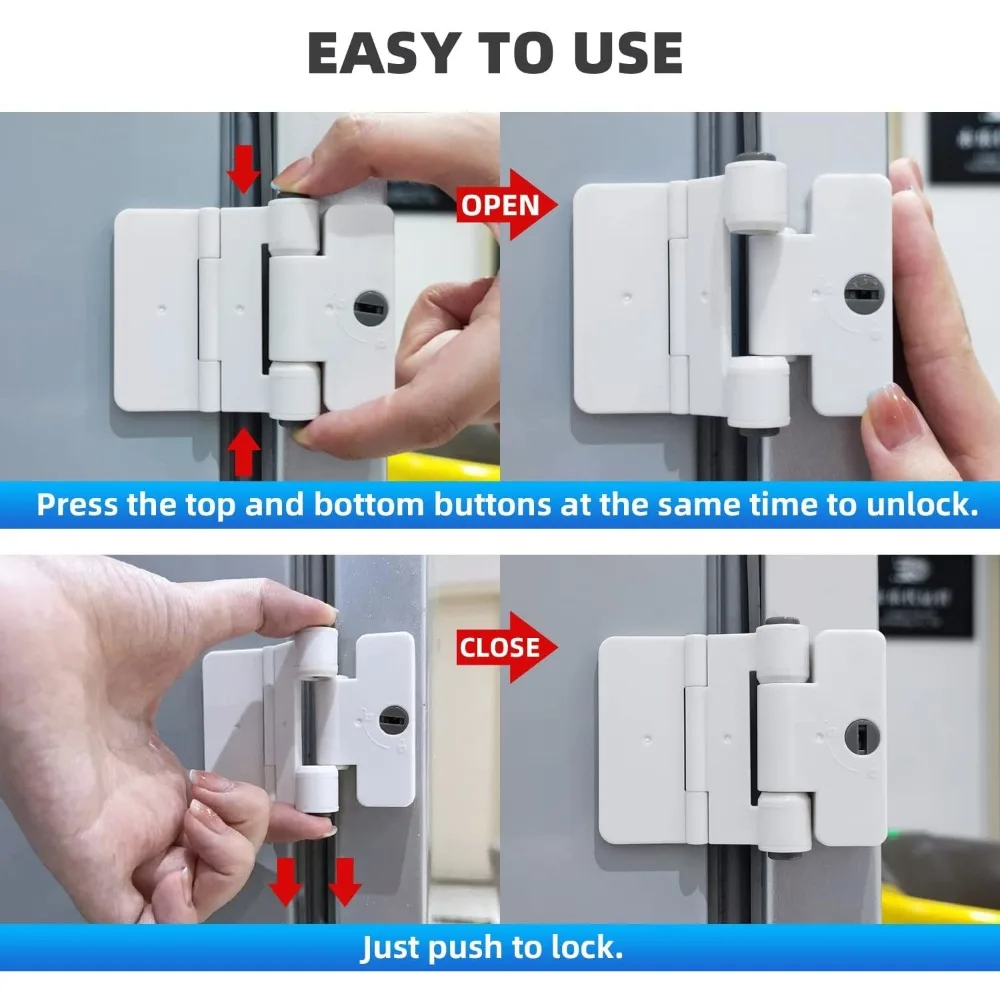 EASY TO USE

OPEN

Press the top and bottom buttons at the same time to unlock.

CLOSE

Just push to lock.