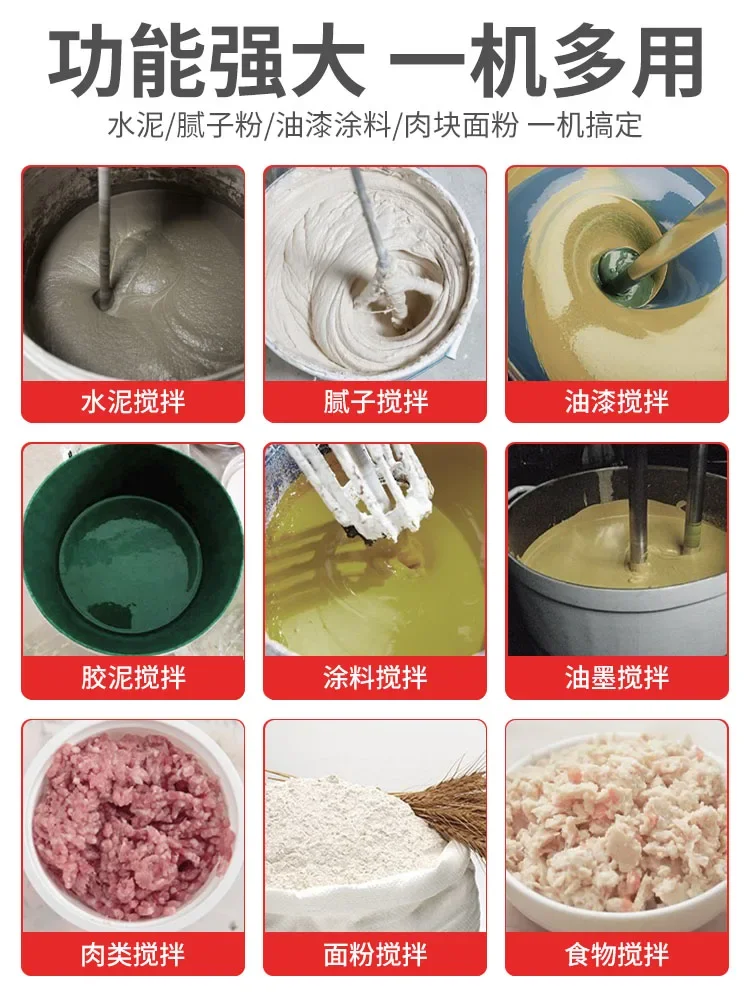 功能强大 一机多用

水泥/腻子粉/油漆涂料/肉块面粉 一机搞定

水泥搅拌

腻子搅拌

油漆搅拌

胶泥搅拌

涂料搅拌

油墨搅拌

肉类搅拌

面粉搅拌

食物搅拌