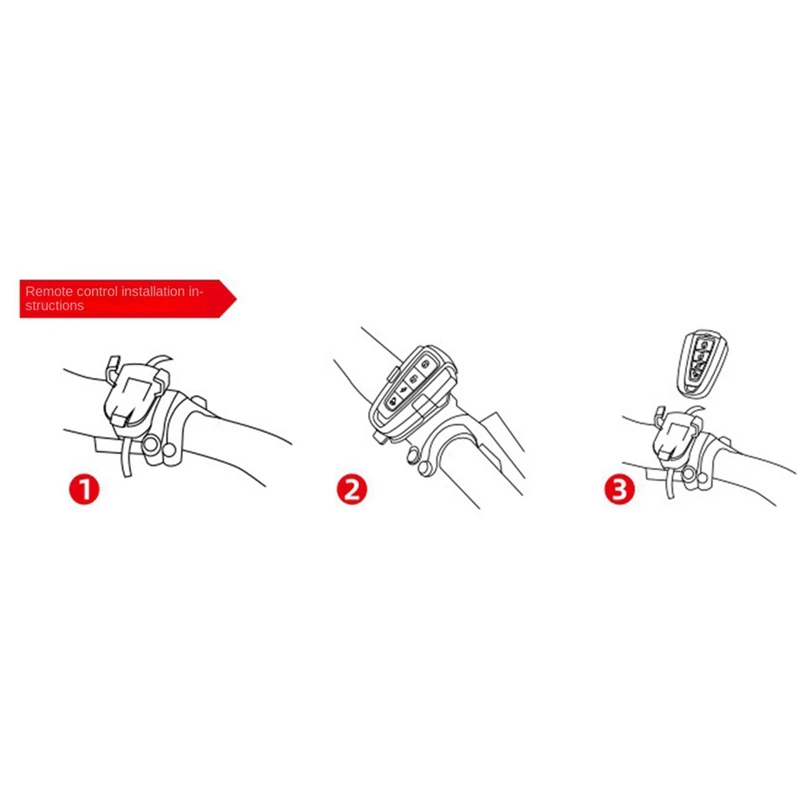 Remote control installation instructions

1

2

3