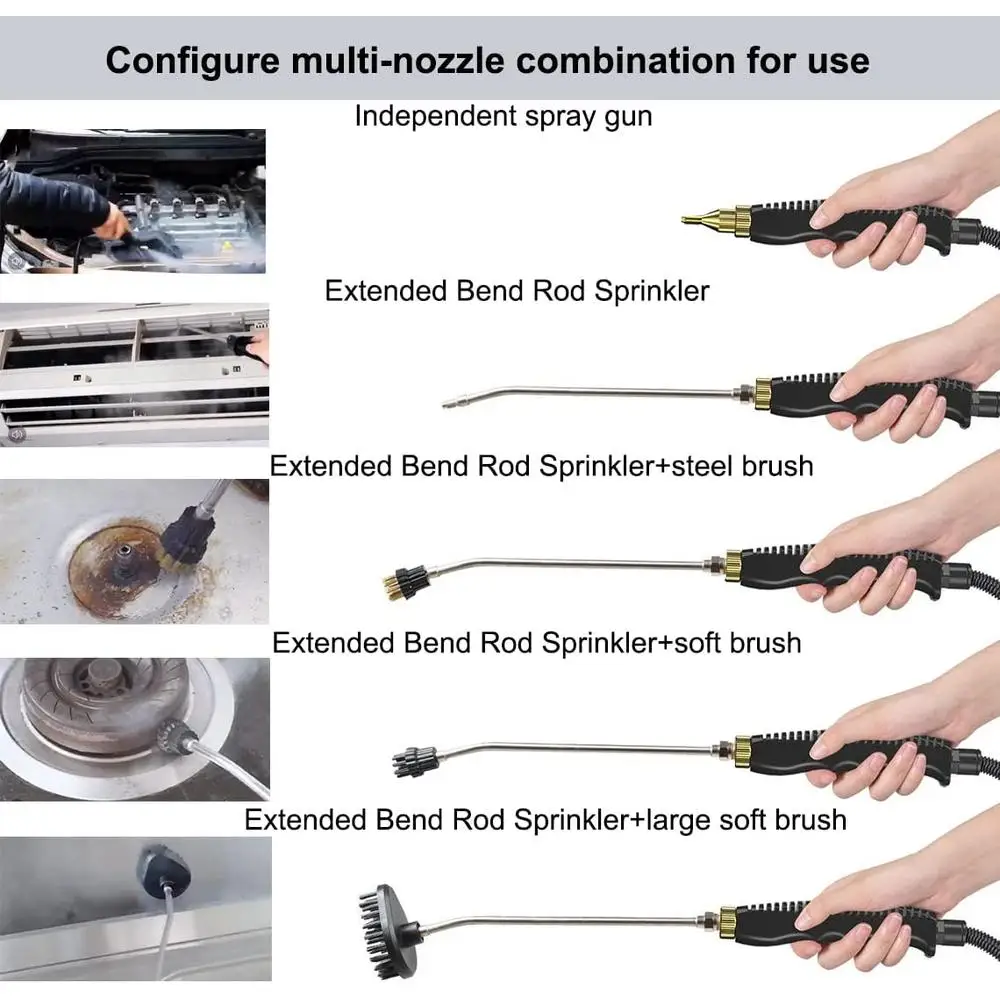 Configure multi-nozzle combination for use

Independent spray gun

Extended Bend Rod Sprinkler

Extended Bend Rod Sprinkler+steel brush

Extended Bend Rod Sprinkler+soft brush

Extended Bend Rod Sprinkler+large soft brush