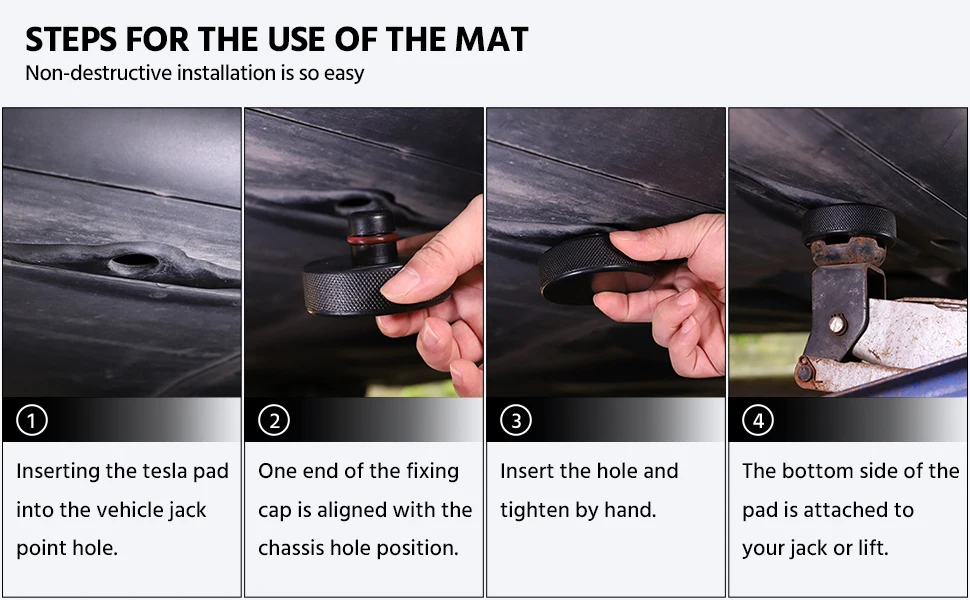 STEPS FOR THE USE OF THE MAT
Non-destructive installation is so easy

①
Inserting the tesla pad into the vehicle jack point hole.

②
One end of the fixing cap is aligned with the chassis hole position.

③
Insert the hole and tighten by hand.

④
The bottom side of the pad is attached to your jack or lift.