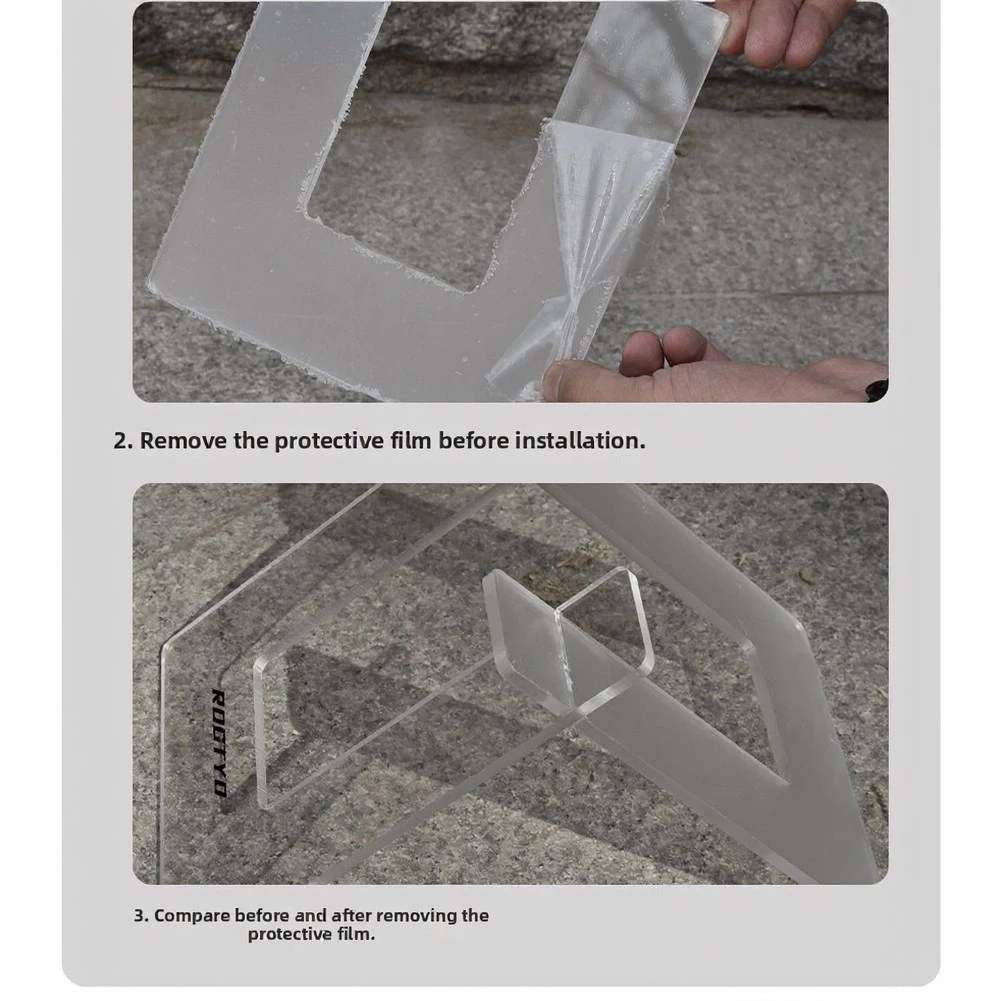 2. Remove the protective film before installation.

ROGTYO

3. Compare before and after removing the protective film.