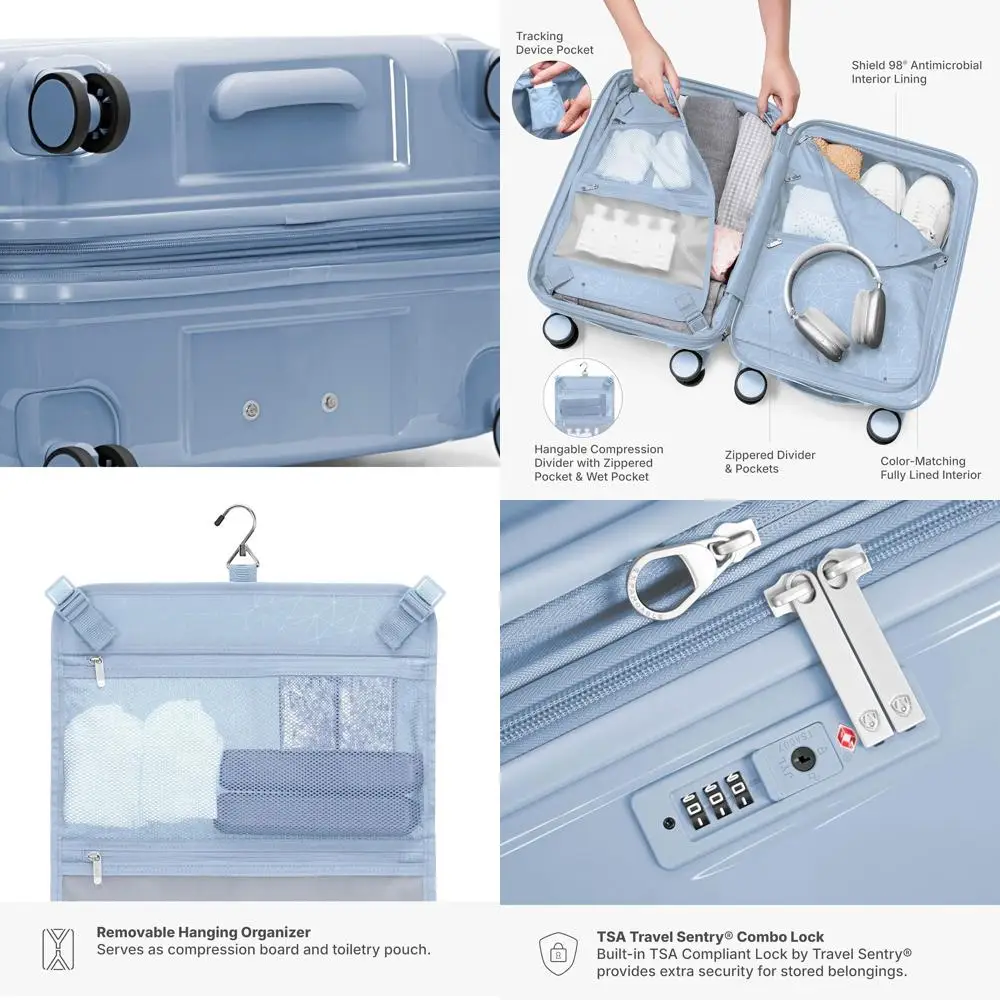 Tracking Device Pocket

Shield 98® Antimicrobial Interior Lining

Hangable Compression Divider with Zippered Pocket & Wet Pocket

Zippered Divider & Pockets

Color-Matching Fully Lined Interior

Removable Hanging Organizer
Serves as compression board and toiletry pouch.

TSA Travel Sentry® Combo Lock
Built-in TSA Compliant Lock by Travel Sentry® provides extra security for stored belongings.