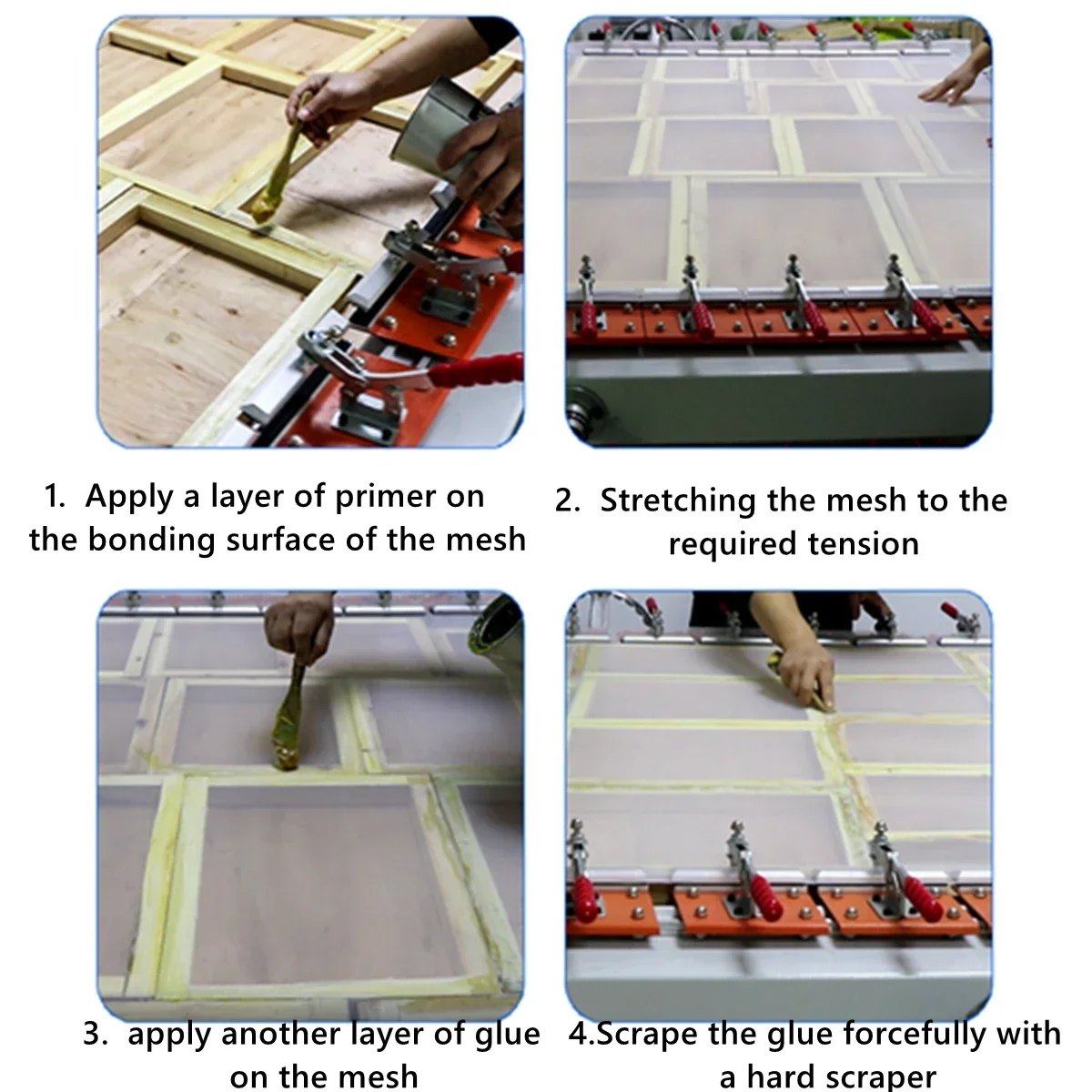 1. Apply a layer of primer on the bonding surface of the mesh

2. Stretching the mesh to the required tension

3. apply another layer of glue on the mesh

4.Scrape the glue forcefully with a hard scraper