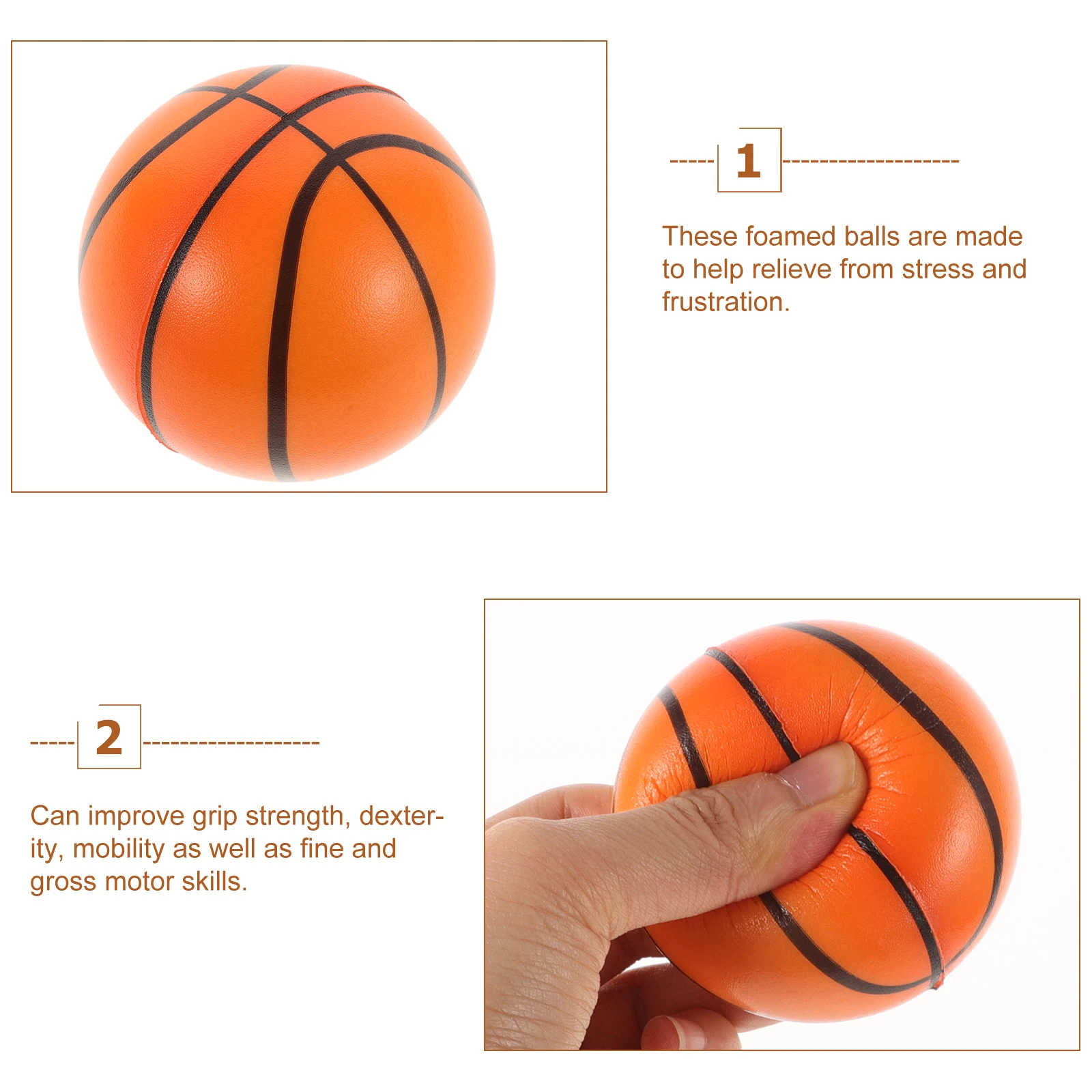 1

These foamed balls are made to help relieve from stress and frustration.

2

Can improve grip strength, dexterity, mobility as well as fine and gross motor skills.