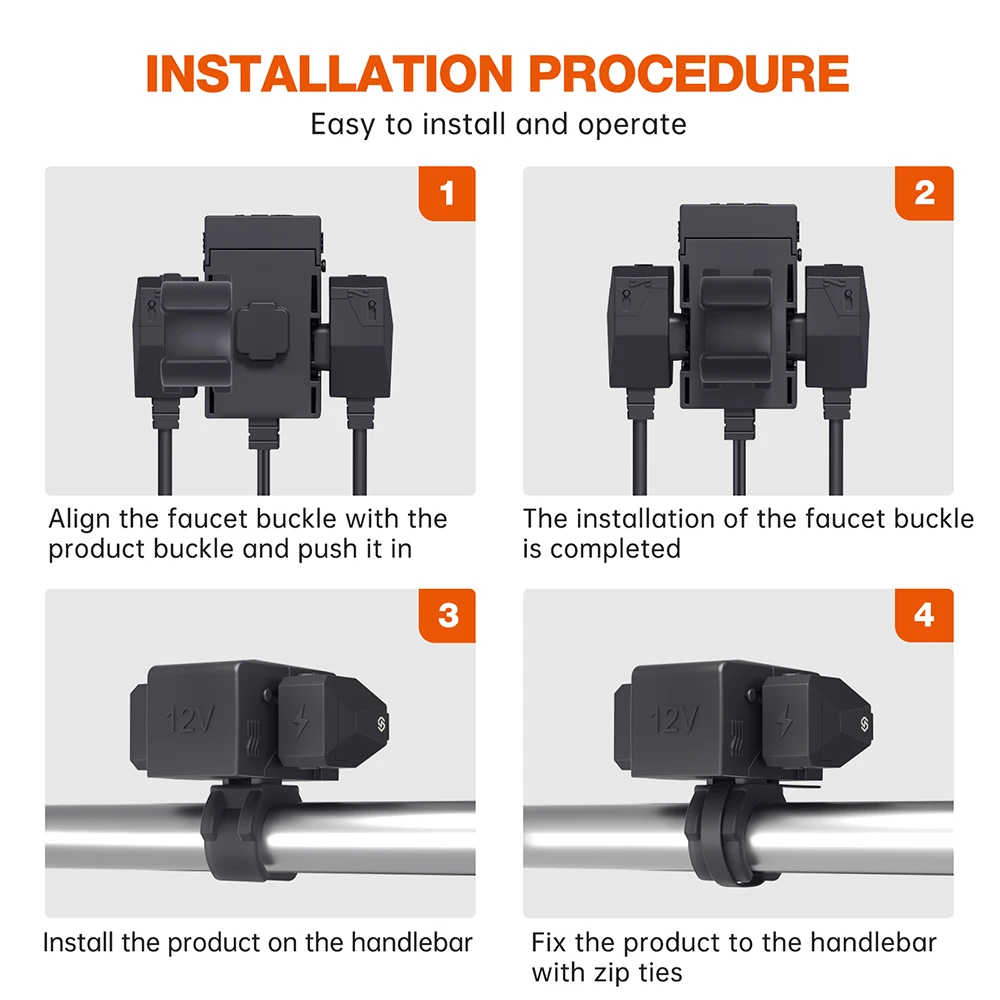 INSTALLATION PROCEDURE
Easy to install and operate

1

Align the faucet buckle with the product buckle and push it in

2

The installation of the faucet buckle is completed

3

12V

Install the product on the handlebar

4

12V

Fix the product to the handlebar with zip ties