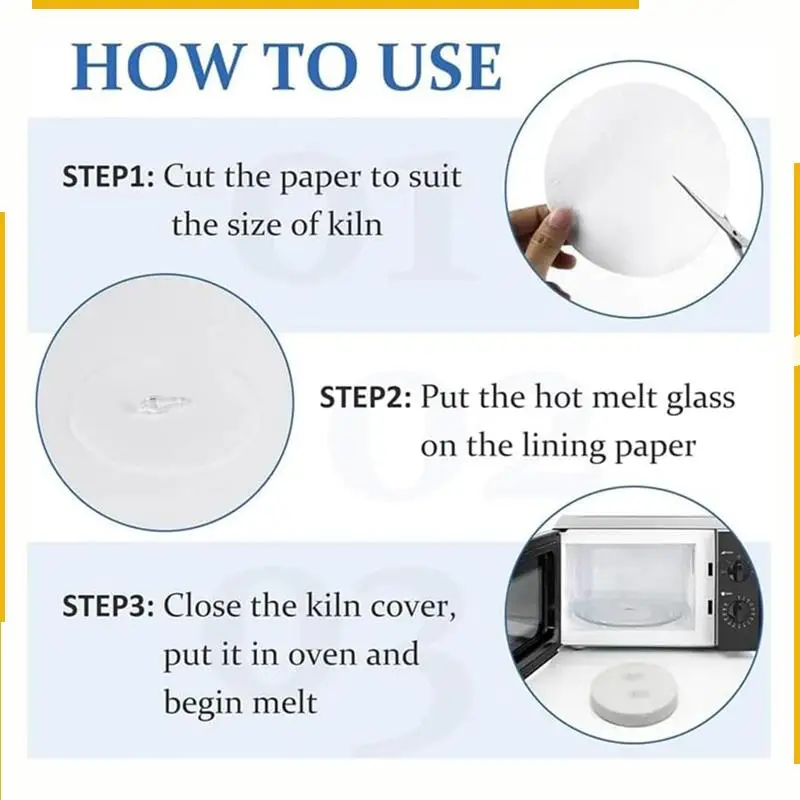 HOW TO USE

STEP1: Cut the paper to suit the size of kiln

01

STEP2: Put the hot melt glass on the lining paper

02

STEP3: Close the kiln cover, put it in oven and begin melt

03