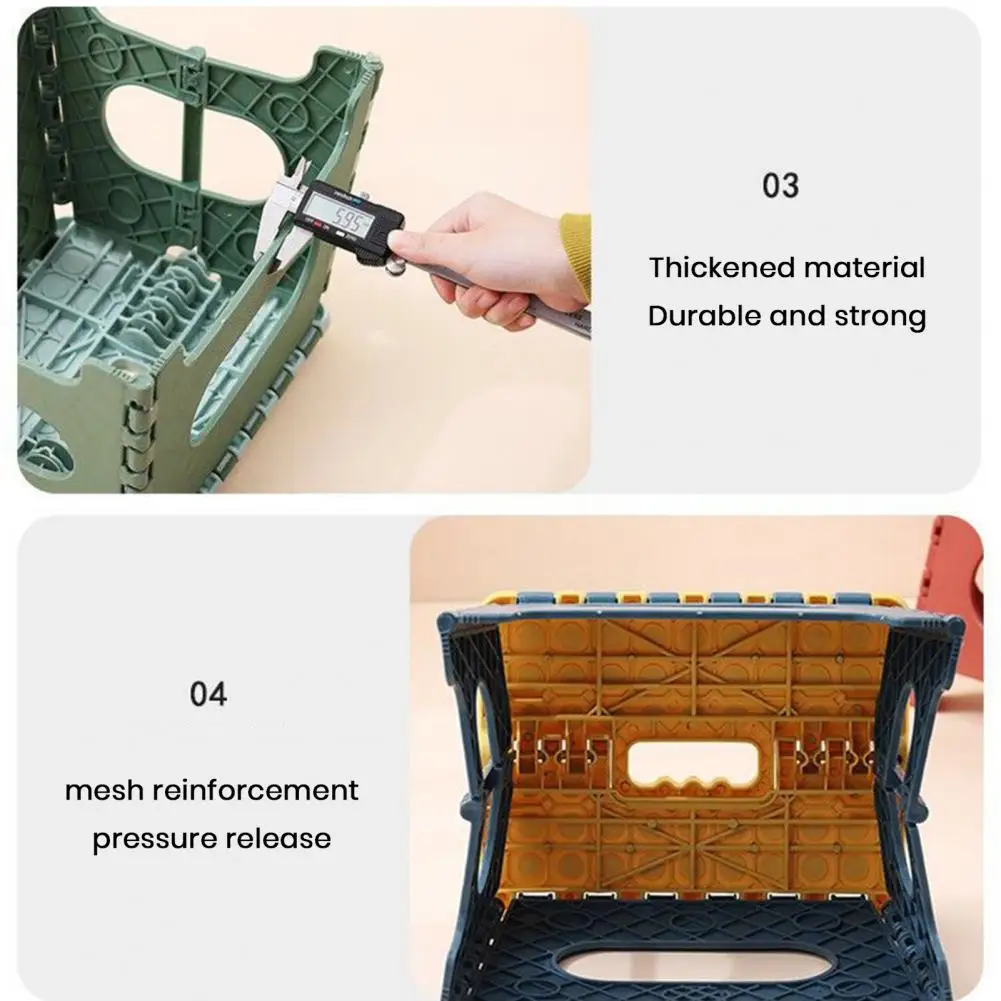 5.95

03

Thickened material
Durable and strong

04

mesh reinforcement
pressure release