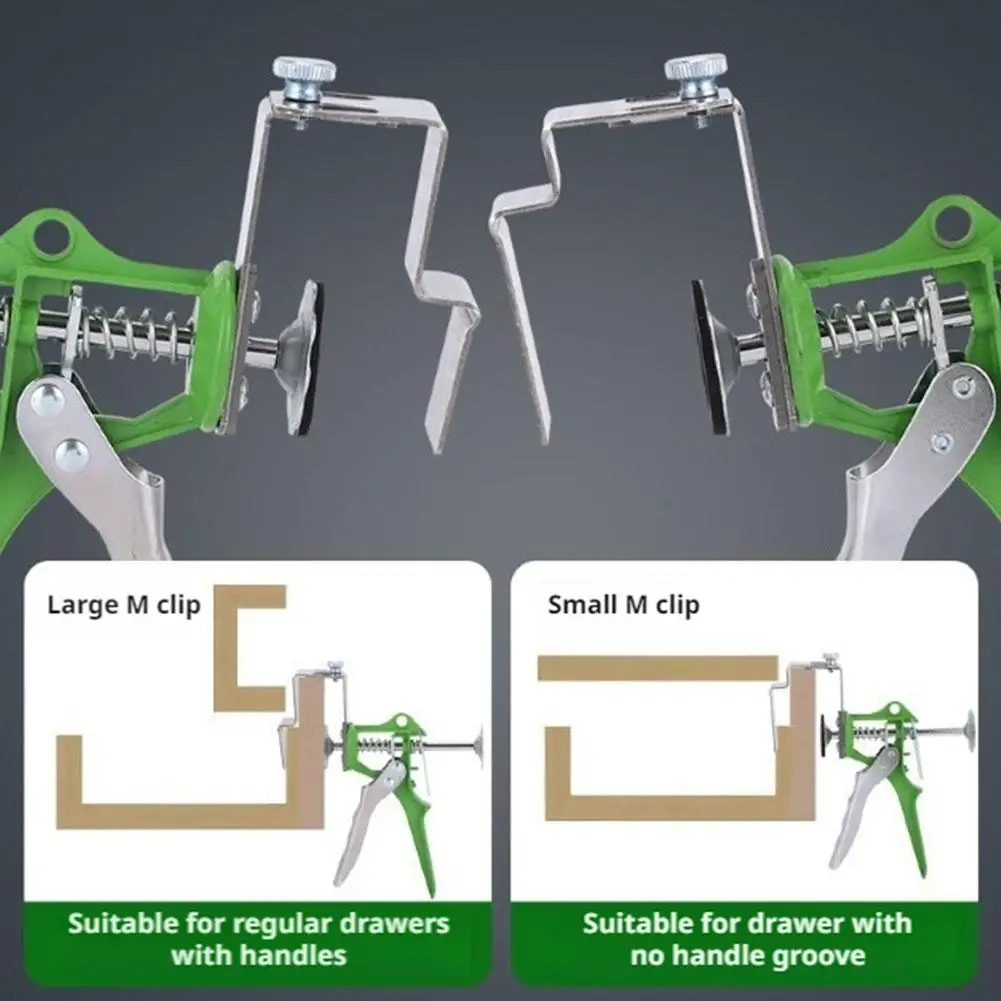 Large M clip

Suitable for regular drawers with handles

Small M clip

Suitable for drawer with no handle groove