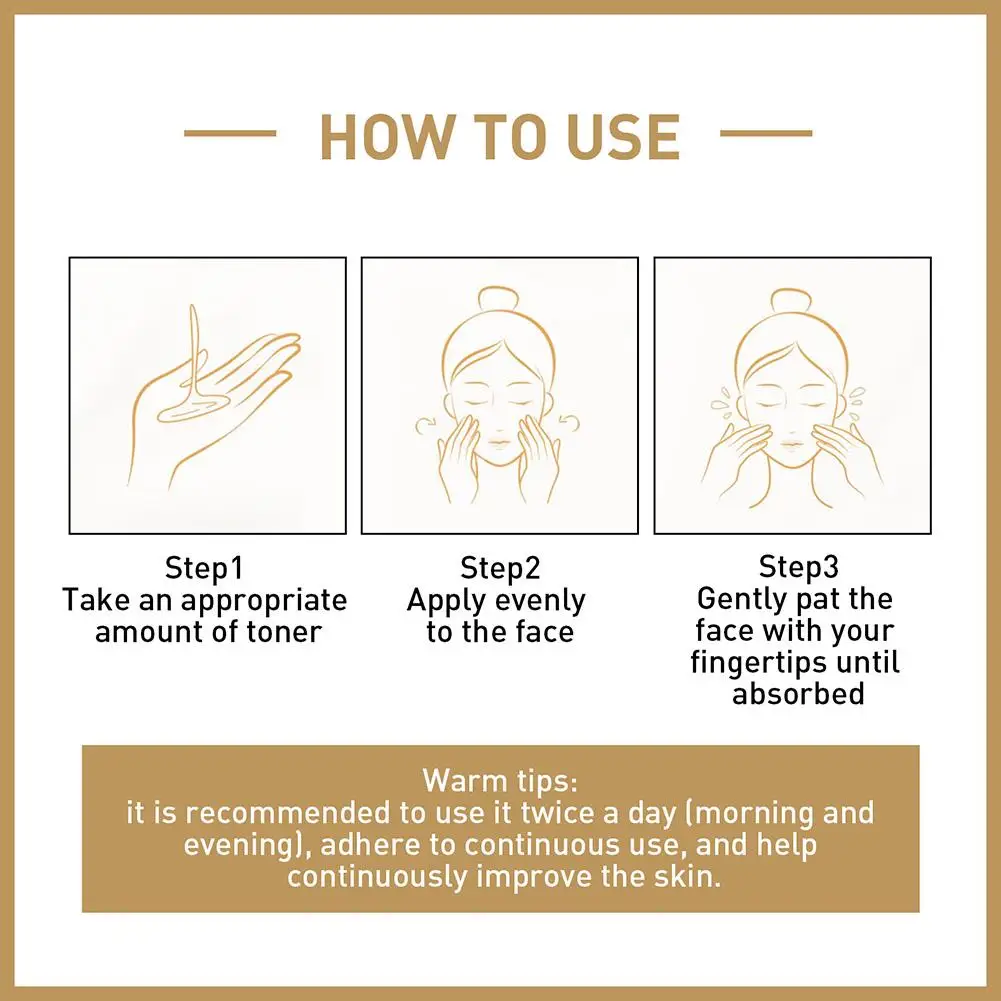 HOW TO USE

Step1
Take an appropriate amount of toner

Step2
Apply evenly to the face

Step3
Gently pat the face with your fingertips until absorbed

Warm tips:
it is recommended to use it twice a day (morning and evening), adhere to continuous use, and help continuously improve the skin.