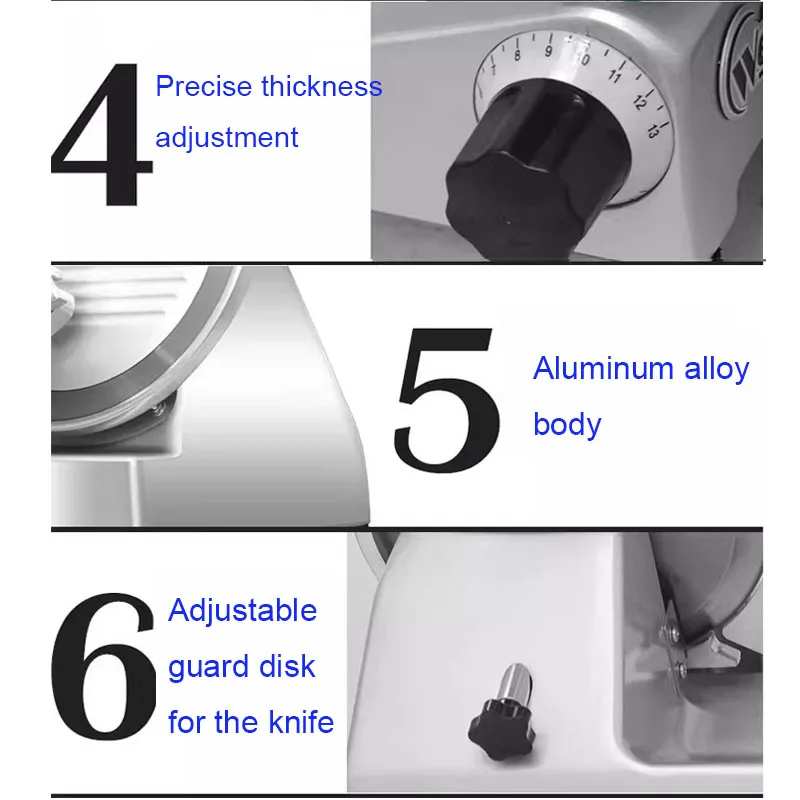 4 Precise thickness adjustment

7 8 9 10 11 12 13

5 Aluminum alloy body

6 Adjustable guard disk for the knife