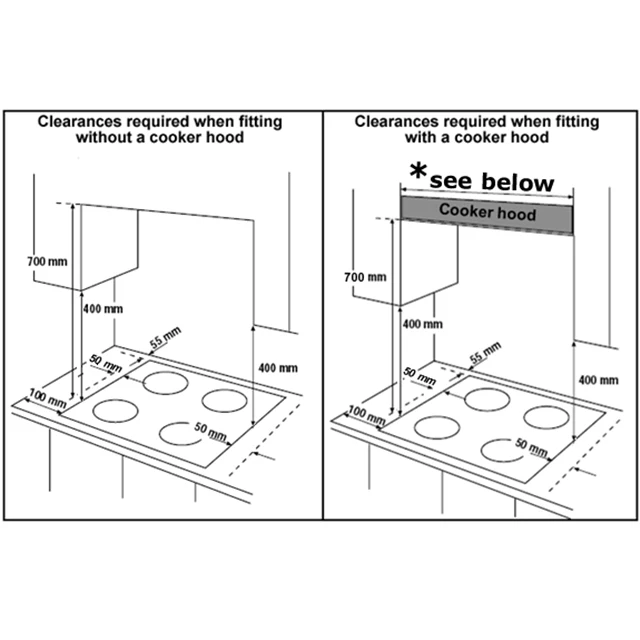 Clearances required when fitting without a cooker hood

700 mm
400 mm
55 mm
50 mm
100 mm
400 mm
50 mm

Clearances required when fitting with a cooker hood

*see below
Cooker hood
700 mm
400 mm
55 mm
50 mm
100 mm
400 mm
50 mm