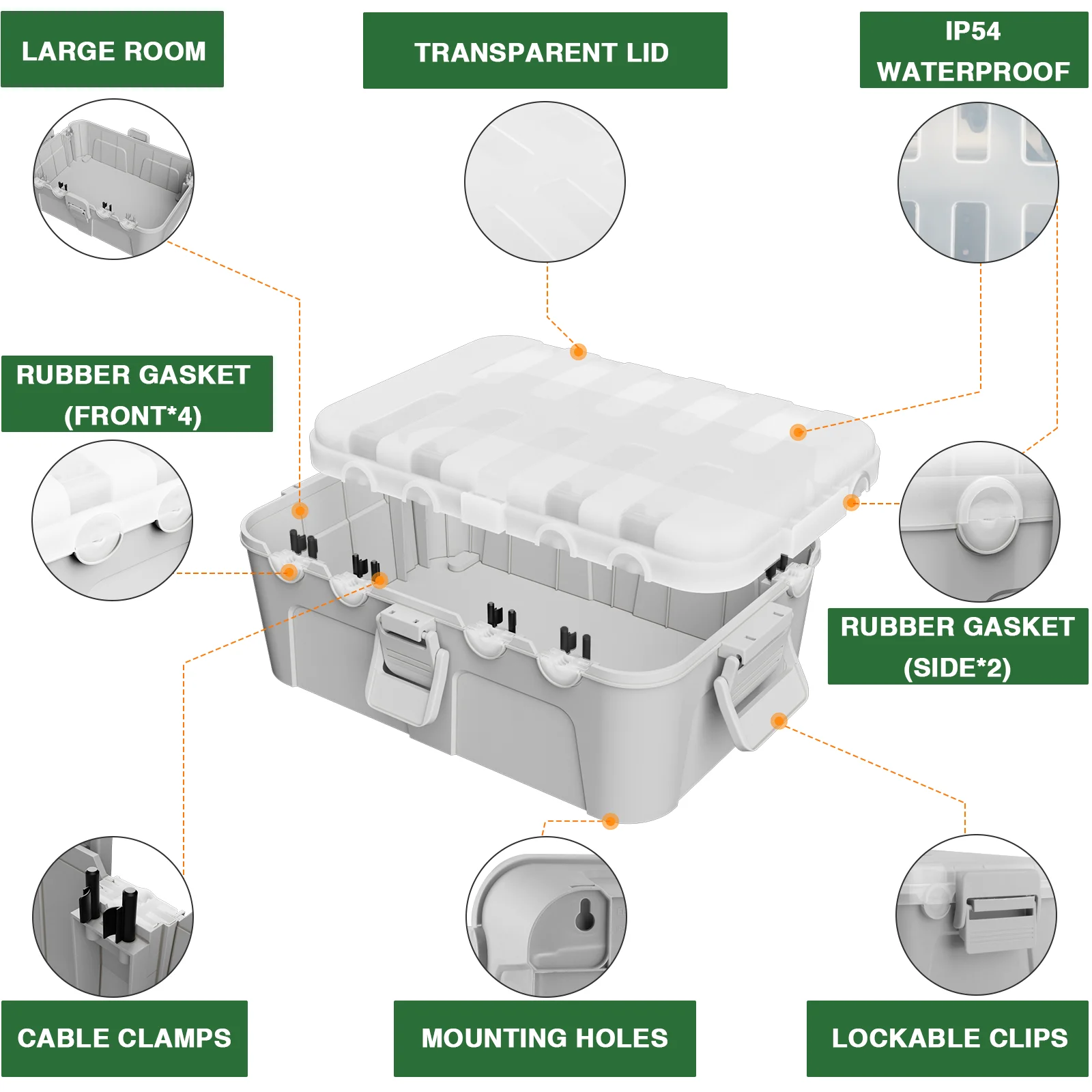 LARGE ROOM

TRANSPARENT LID

IP54 WATERPROOF

RUBBER GASKET (FRONT*4)

RUBBER GASKET (SIDE*2)

CABLE CLAMPS

MOUNTING HOLES

LOCKABLE CLIPS