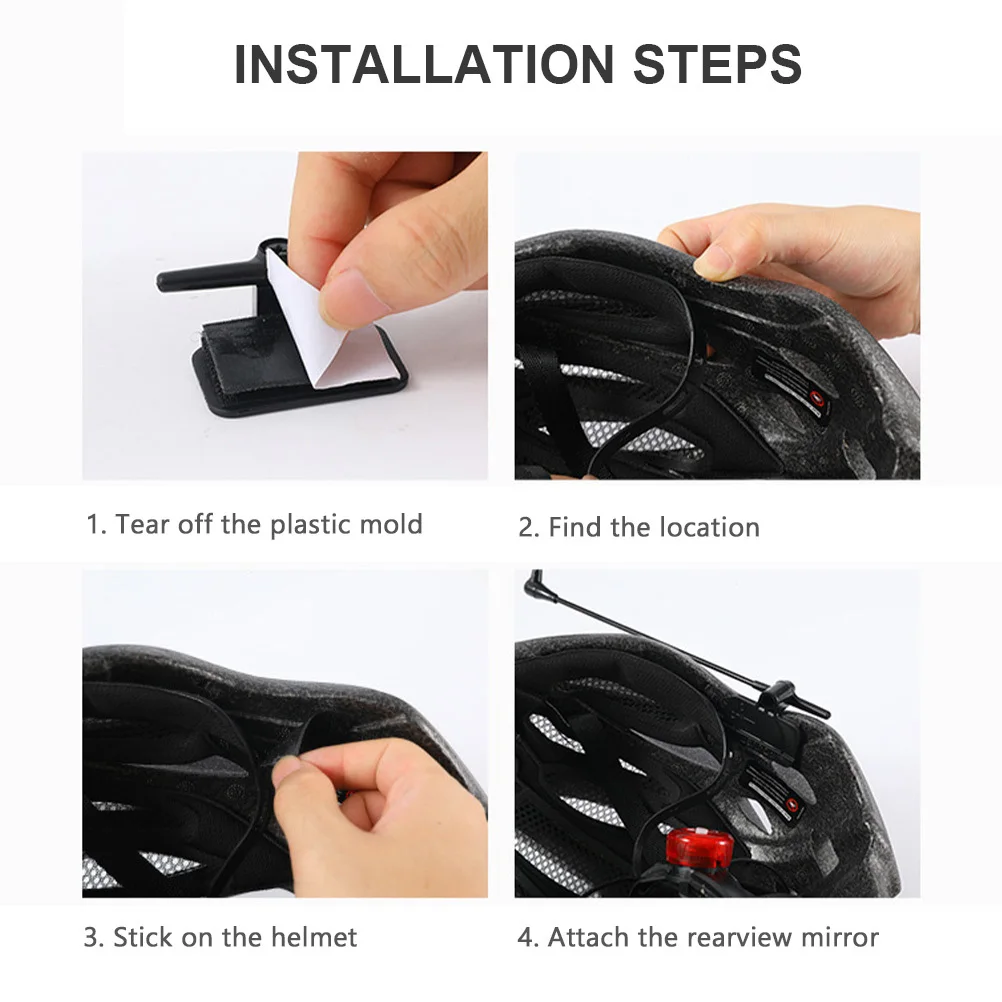 INSTALLATION STEPS

1. Tear off the plastic mold

2. Find the location

3. Stick on the helmet

4. Attach the rearview mirror