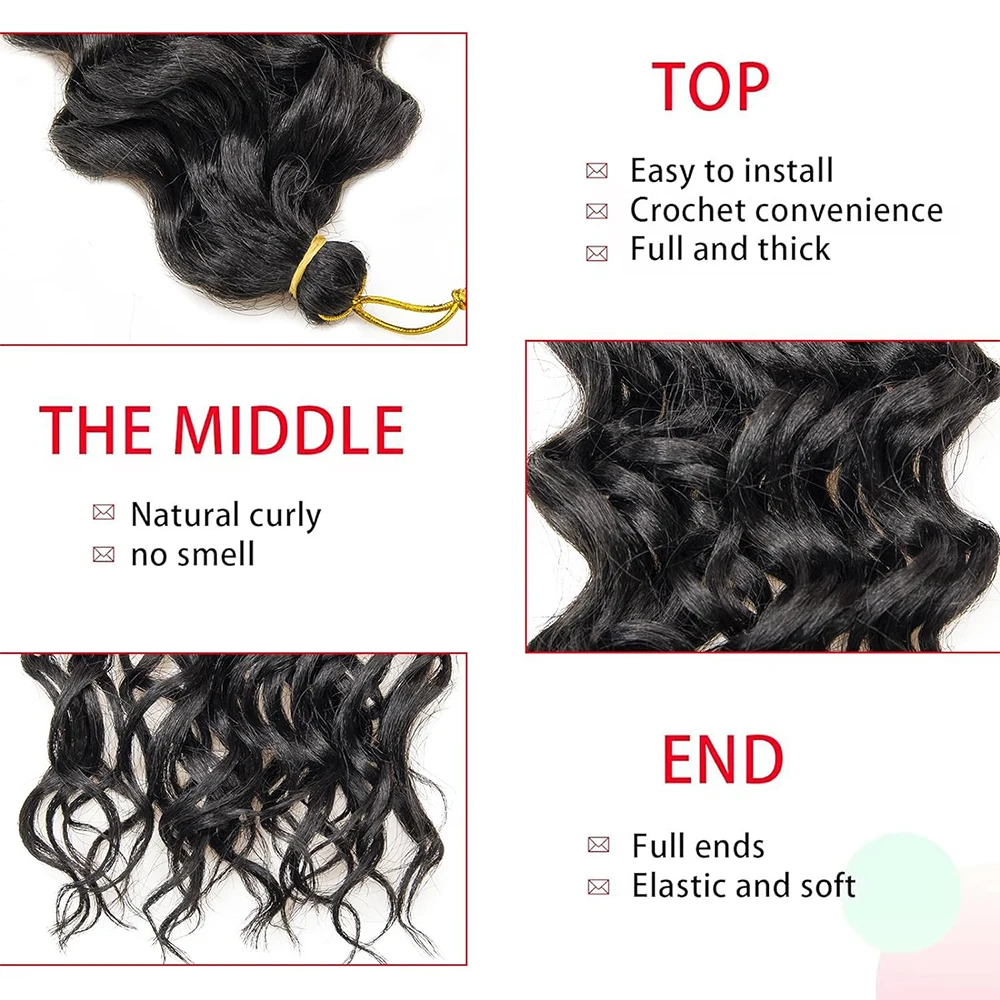 TOP

Easy to install
Crochet convenience
Full and thick

THE MIDDLE

Natural curly
no smell

END

Full ends
Elastic and soft