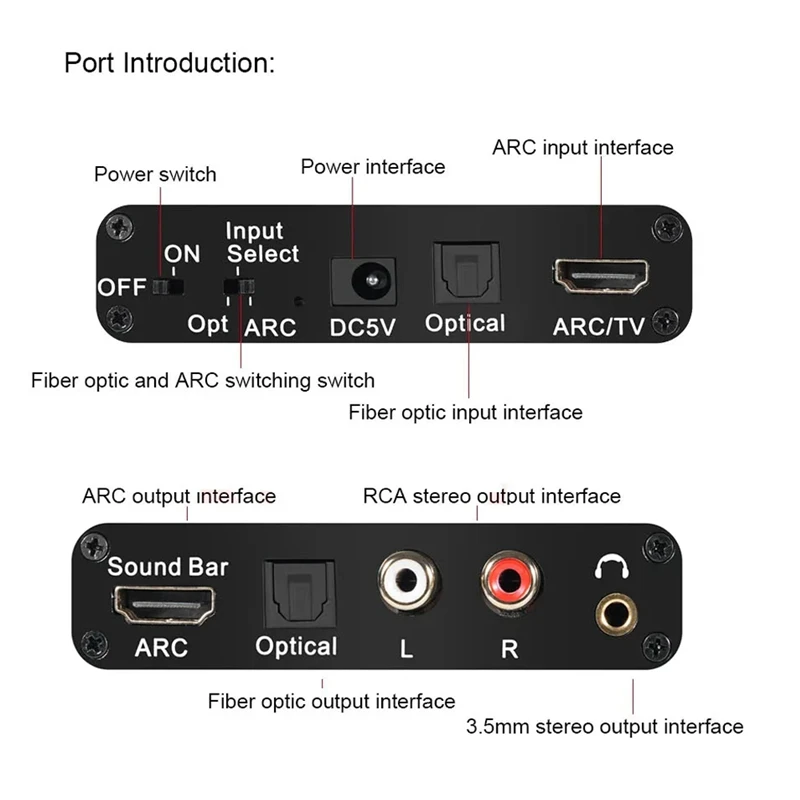 Port Introduction:

Power switch

Power interface

ARC input interface

ON
OFF

Input Select

Opt ARC

DC5V

Optical

ARC/TV

Fiber optic and ARC switching switch

Fiber optic input interface

ARC output interface

RCA stereo output interface

Sound Bar

ARC

Optical

L

R

Fiber optic output interface

3.5mm stereo output interface