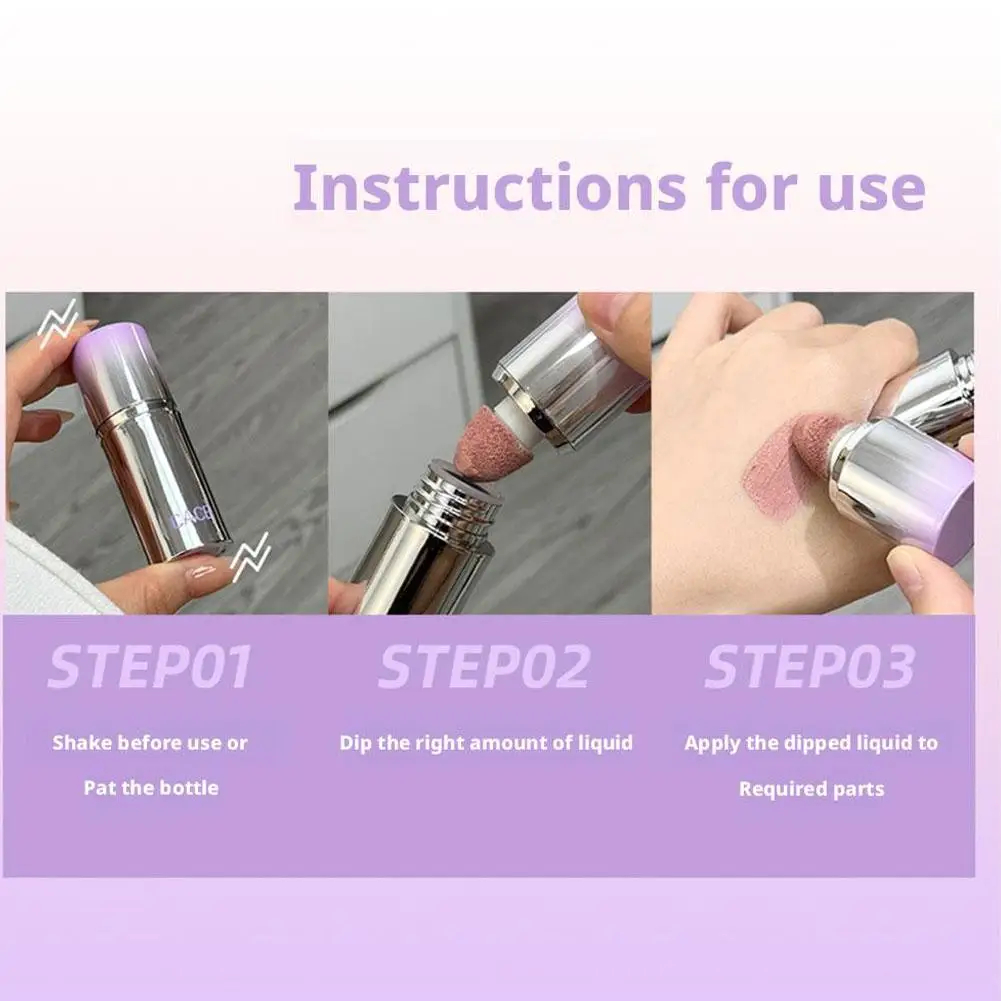 Instructions for use

FACE

STEP01

Shake before use or Pat the bottle

STEP02

Dip the right amount of liquid

STEP03

Apply the dipped liquid to Required parts