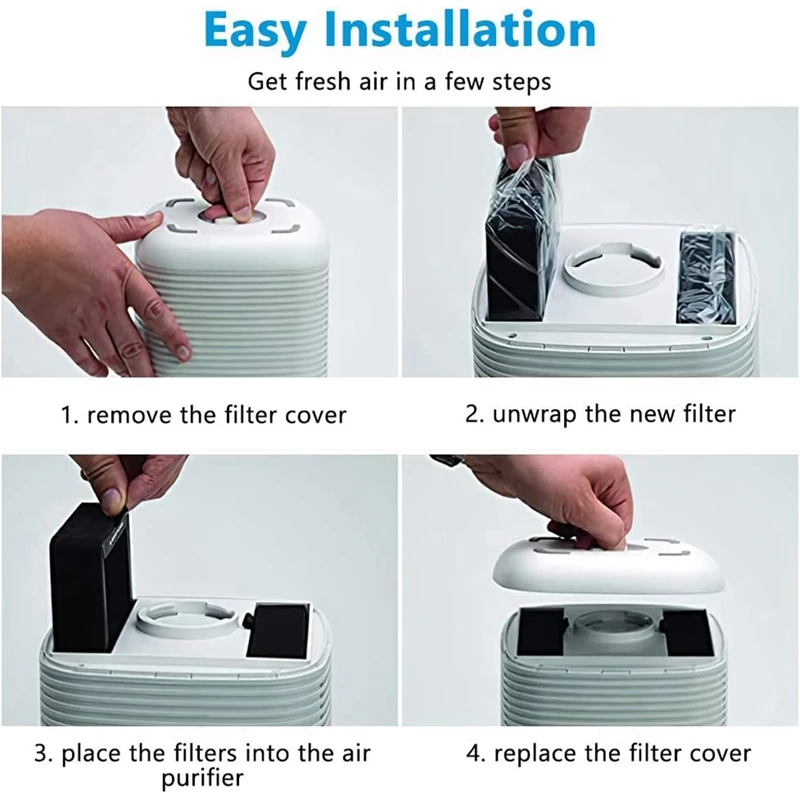 Easy Installation

Get fresh air in a few steps

1. remove the filter cover

2. unwrap the new filter

3. place the filters into the air purifier

4. replace the filter cover