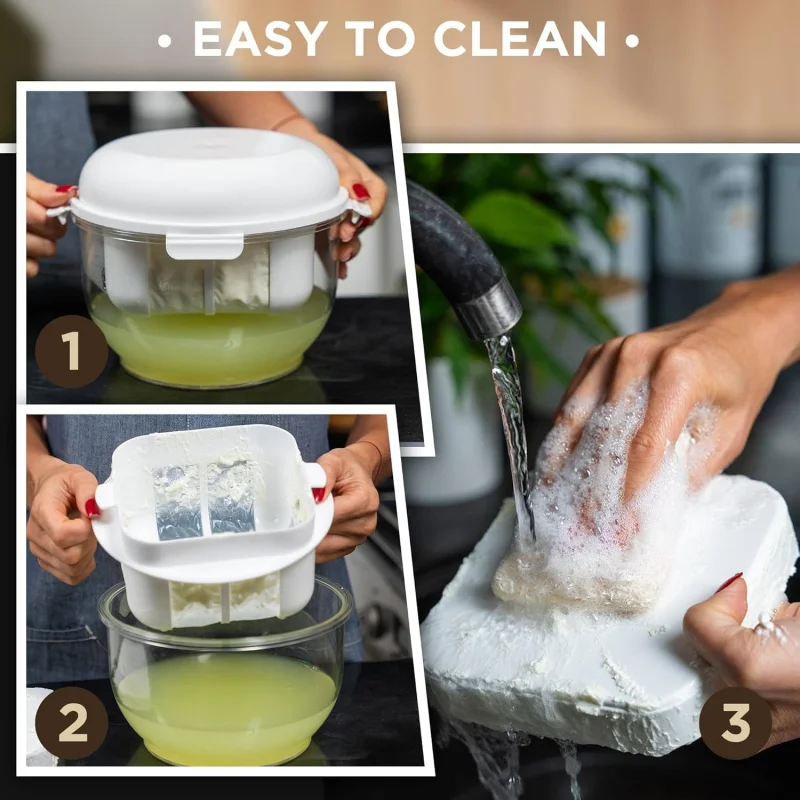 • EASY TO CLEAN •

1

2

3