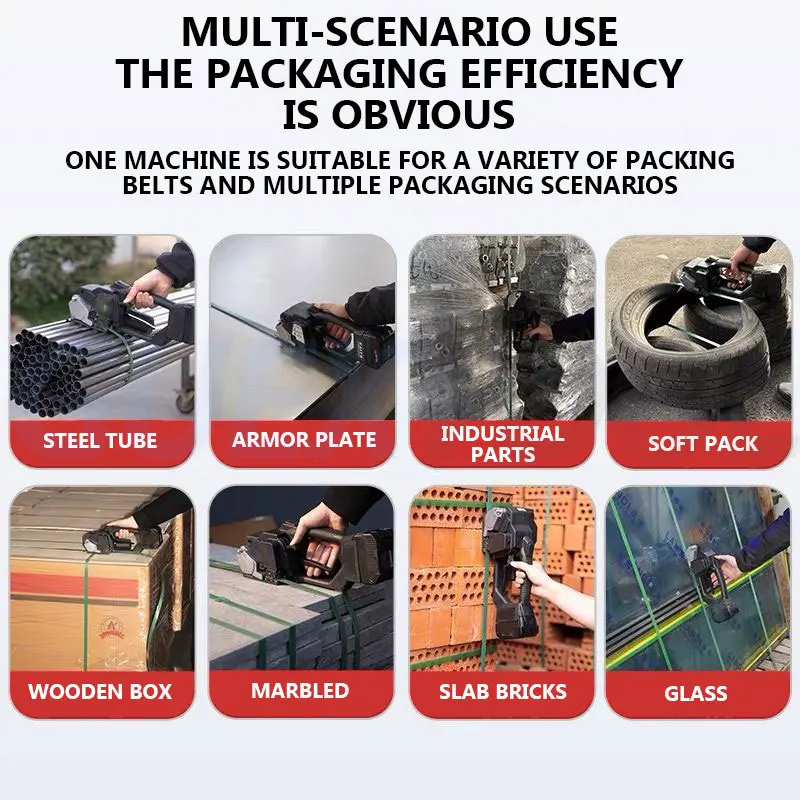 MULTI-SCENARIO USE
THE PACKAGING EFFICIENCY
IS OBVIOUS

ONE MACHINE IS SUITABLE FOR A VARIETY OF PACKING BELTS AND MULTIPLE PACKAGING SCENARIOS

STEEL TUBE

ARMOR PLATE

INDUSTRIAL PARTS

SOFT PACK

WOODEN BOX

MARBLED

SLAB BRICKS

GLASS