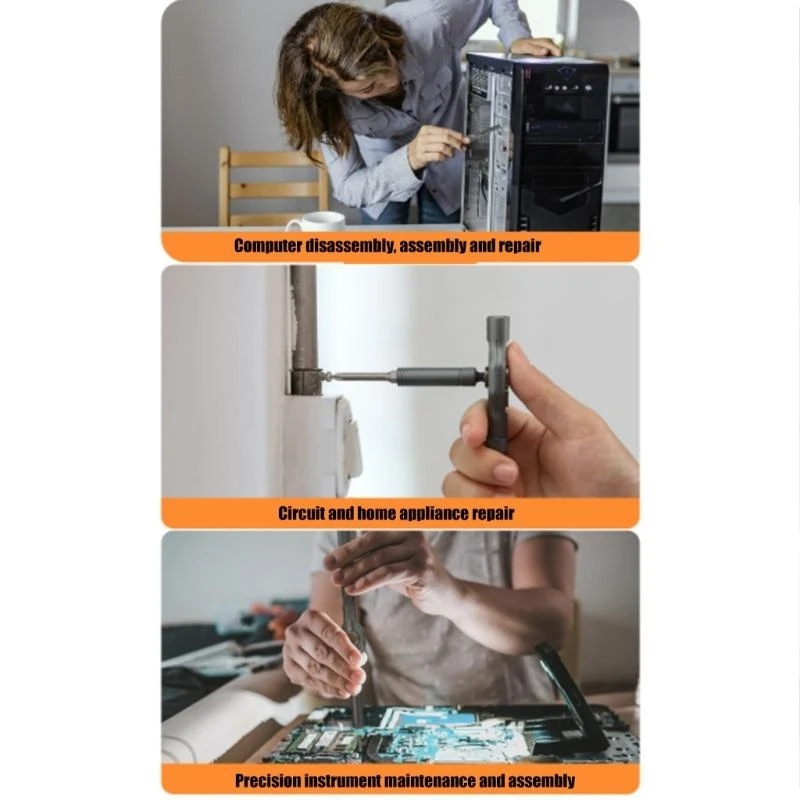 Computer disassembly, assembly and repair

Circuit and home appliance repair

Precision instrument maintenance and assembly