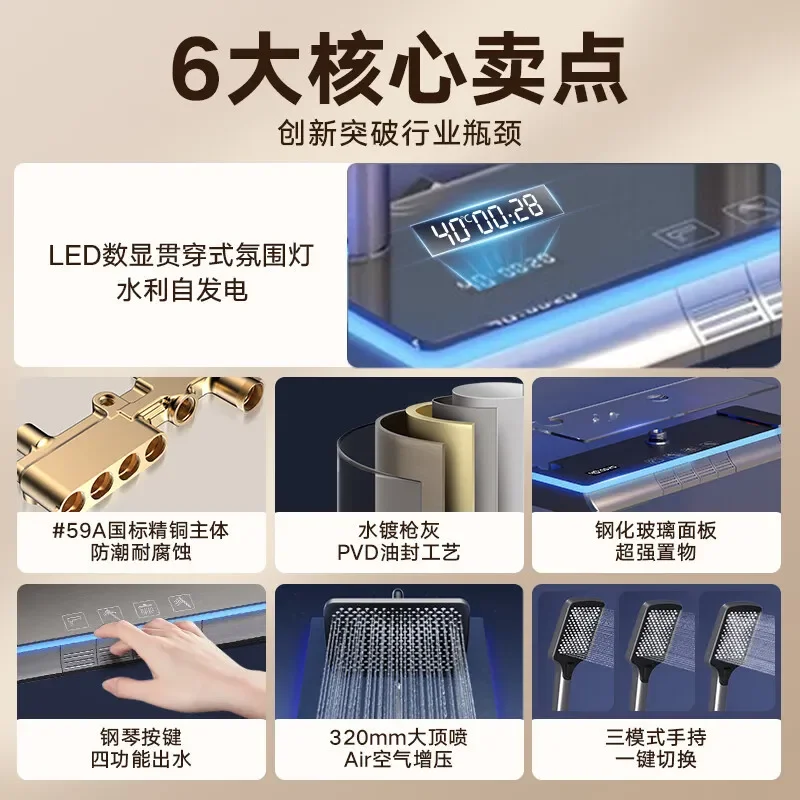 6大核心卖点
创新突破行业瓶颈

LED数显贯穿式氛围灯
水利自发电

40°C 00:28

#59A国标精铜主体
防潮耐腐蚀

水镀枪灰
PVD油封工艺

钢化玻璃面板
超强置物

钢琴按键
四功能出水

320mm大顶喷
Air空气增压

三模式手持
一键切换