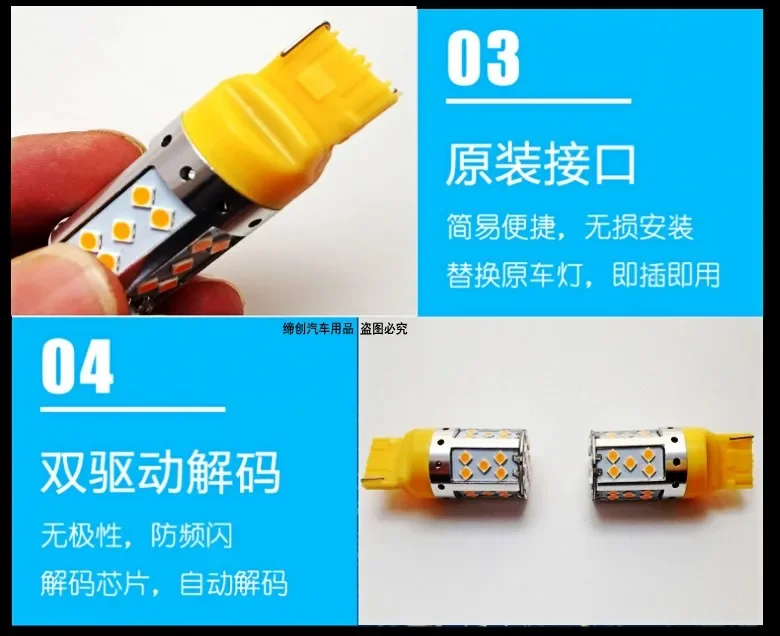 03

原装接口

简易便捷，无损安装

替换原车灯，即插即用

缔创汽车用品 盗图必究

04

双驱动解码

无极性，防频闪

解码芯片，自动解码