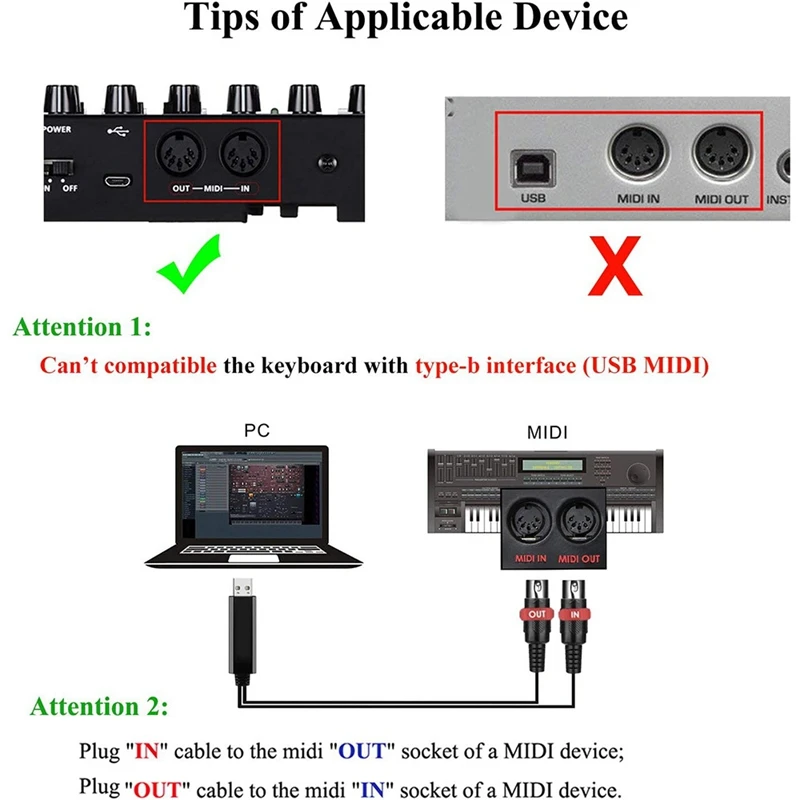 Tips of Applicable Device

POWER

N OFF

OUT — MIDI — IN

USB

MIDI IN

MIDI OUT

INST

Attention 1:

Can't compatible the keyboard with type-b interface (USB MIDI)

PC

MIDI

MIDI IN MIDI OUT

OUT

IN

Attention 2:

Plug "IN" cable to the midi "OUT" socket of a MIDI device;

Plug "OUT" cable to the midi "IN" socket of a MIDI device.