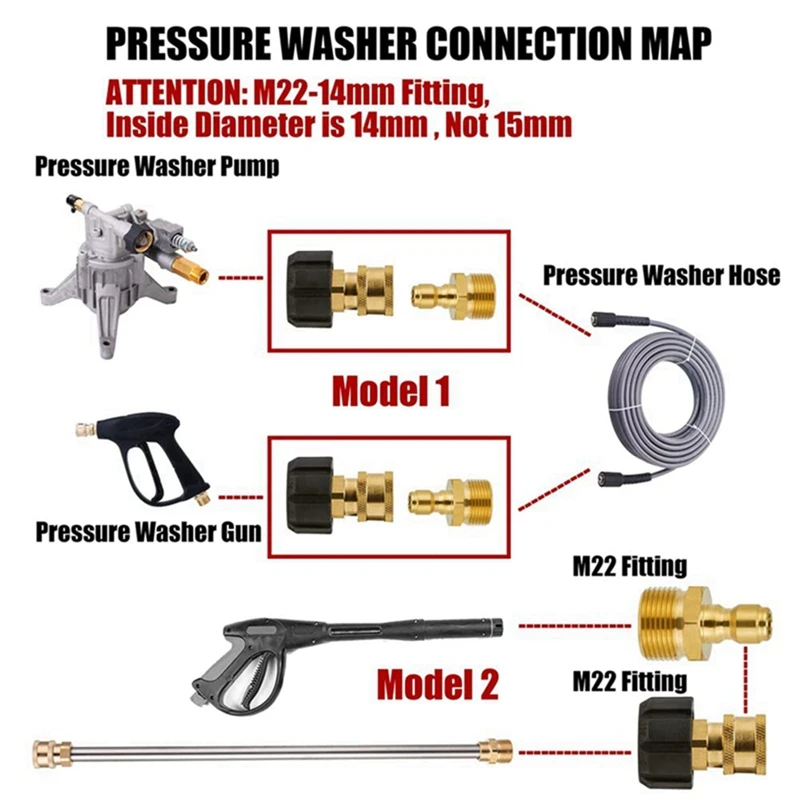 PRESSURE WASHER CONNECTION MAP

ATTENTION: M22-14mm Fitting, Inside Diameter is 14mm , Not 15mm

Pressure Washer Pump

Pressure Washer Hose

Model 1

Pressure Washer Gun

M22 Fitting

Model 2

M22 Fitting