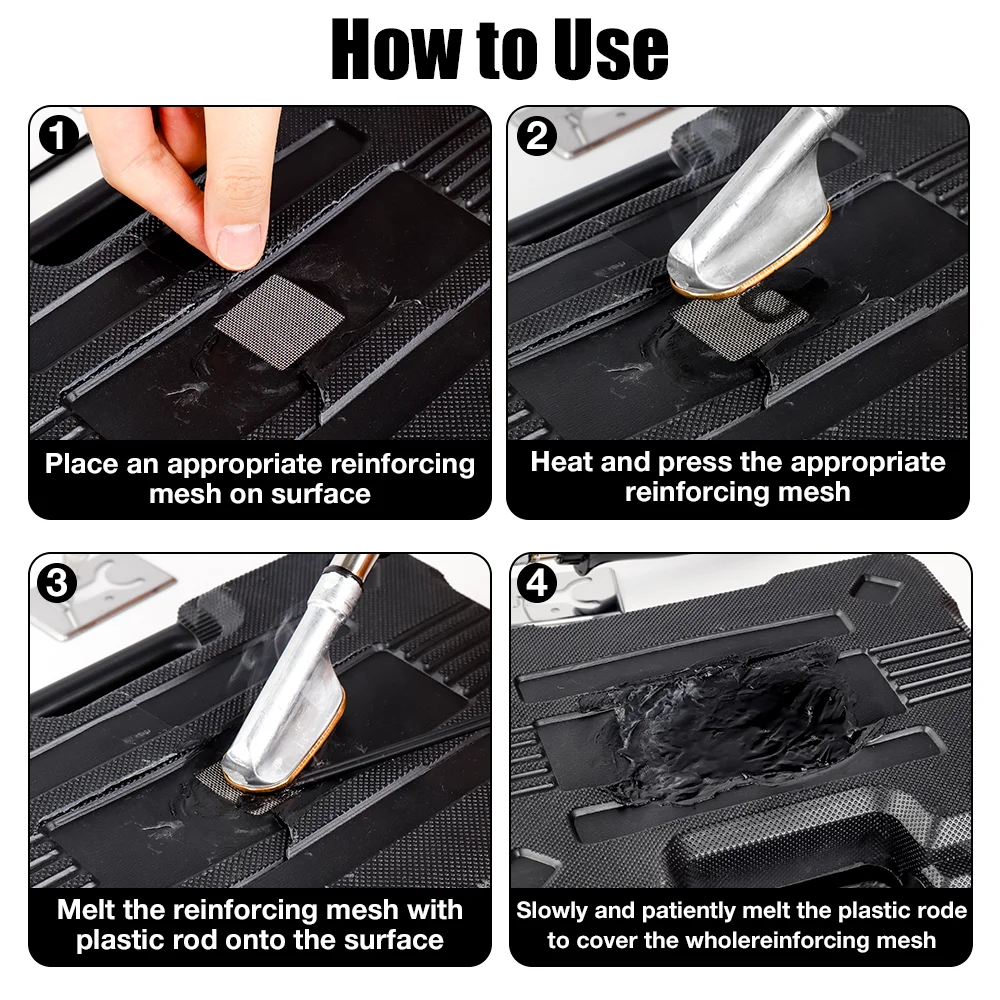 How to Use

1

Place an appropriate reinforcing mesh on surface

2

Heat and press the appropriate reinforcing mesh

3

Melt the reinforcing mesh with plastic rod onto the surface

4

Slowly and patiently melt the plastic rode to cover the wholereinforcing mesh