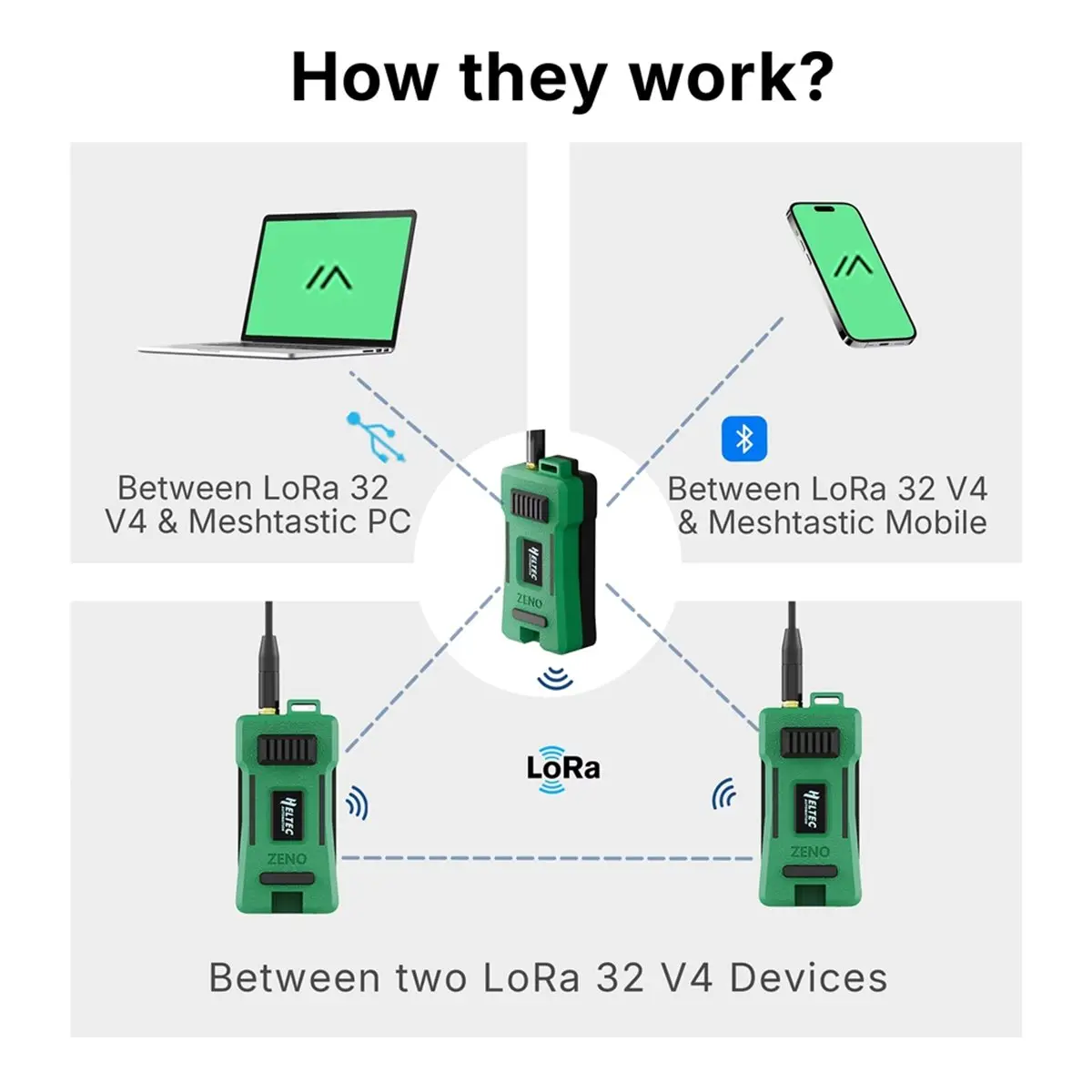 How they work?

Between LoRa 32 V4 & Meshtastic PC

Between LoRa 32 V4 & Meshtastic Mobile

HELTEC

ZENO

LoRa

HELTEC

ZENO

HELTEC

ZENO

Between two LoRa 32 V4 Devices