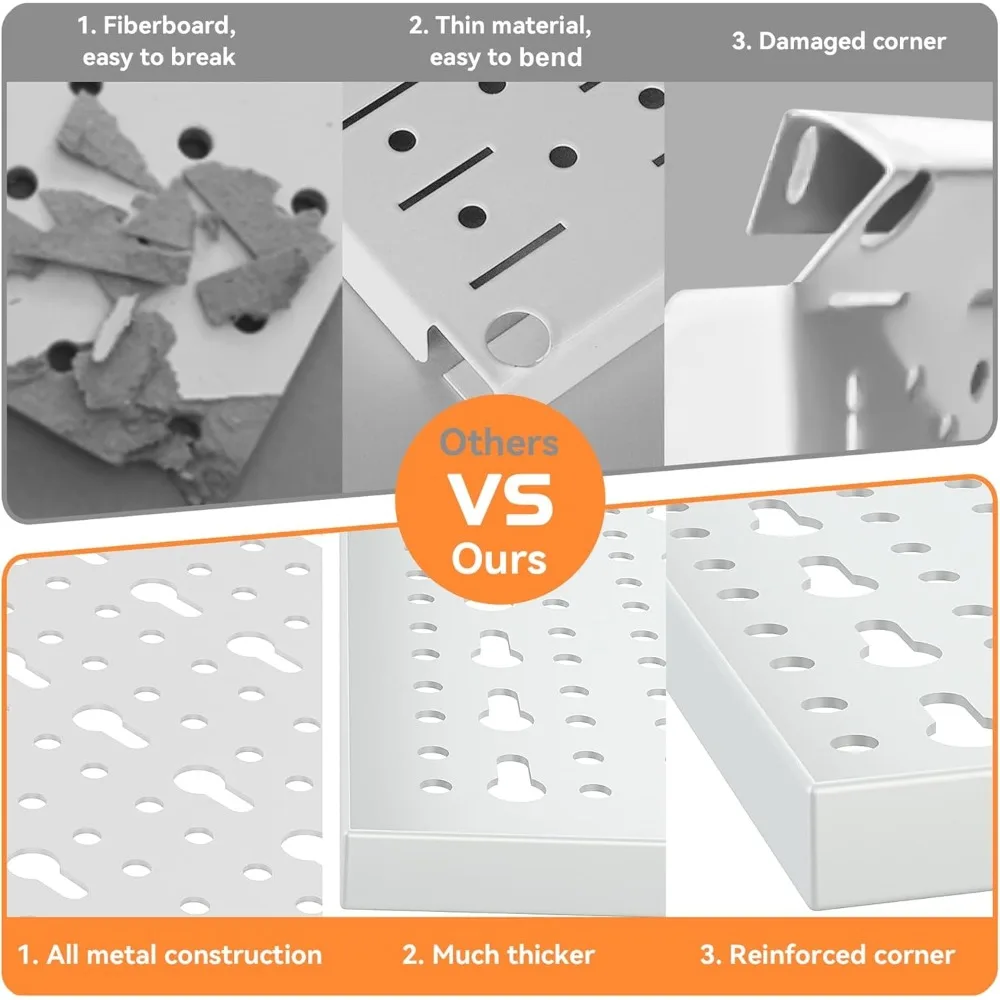 1. Fiberboard, easy to break

2. Thin material, easy to bend

3. Damaged corner

Others
VS
Ours

1. All metal construction

2. Much thicker

3. Reinforced corner