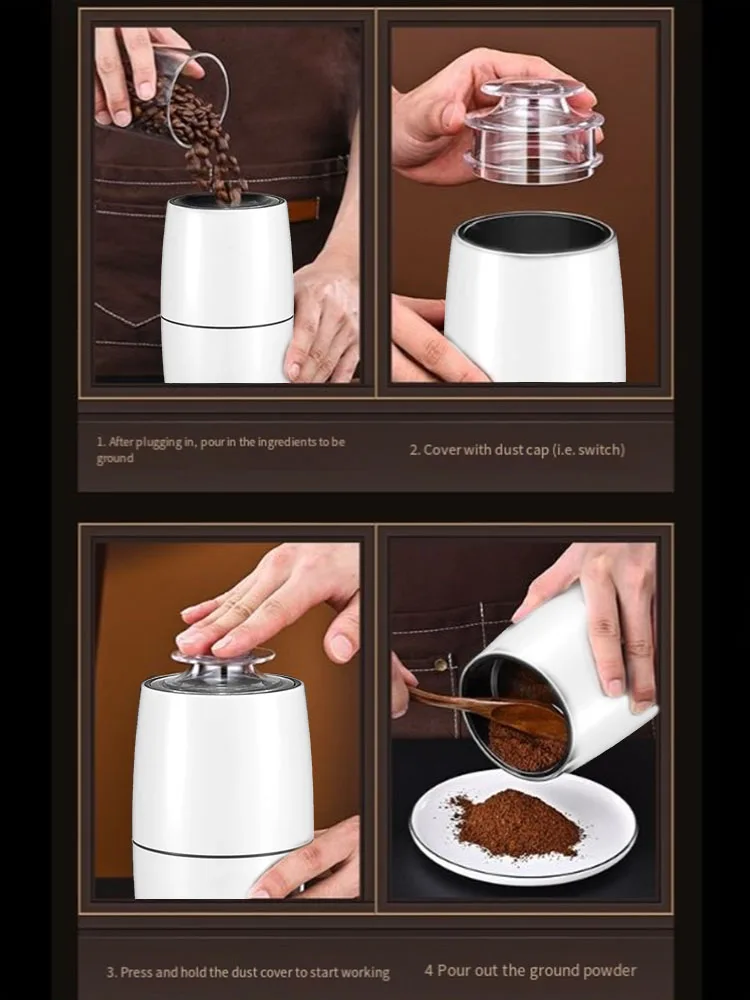 1. After plugging in, pour in the ingredients to be ground

2. Cover with dust cap (i.e. switch)

3. Press and hold the dust cover to start working

4 Pour out the ground powder