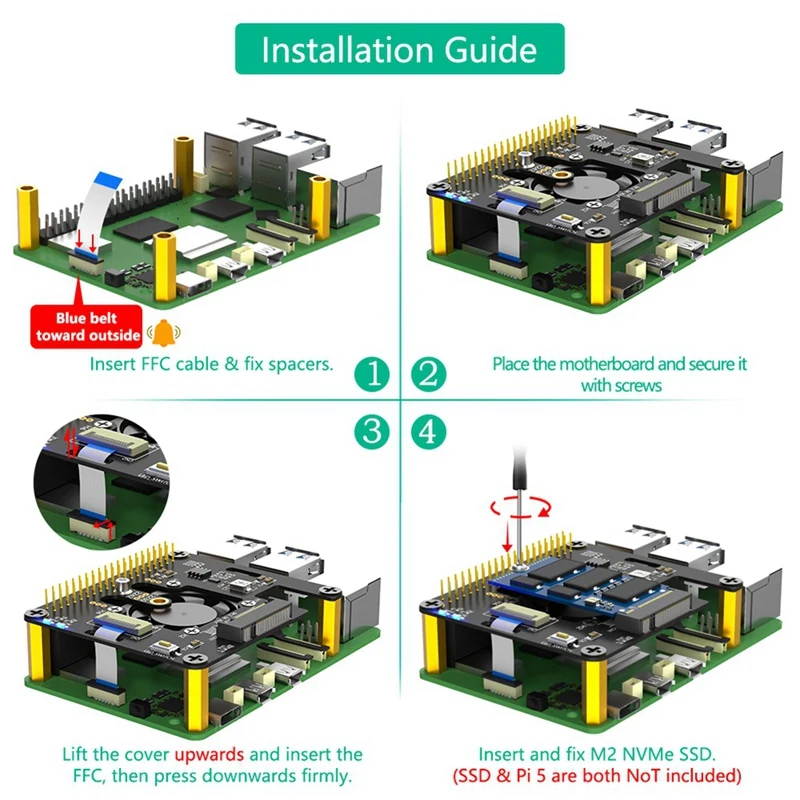 Installation Guide

Blue belt toward outside

Insert FFC cable & fix spacers.

1

2

Place the motherboard and secure it with screws

3

4

Lift the cover upwards and insert the FFC, then press downwards firmly.

Insert and fix M2 NVMe SSD.
(SSD & Pi 5 are both NoT included)