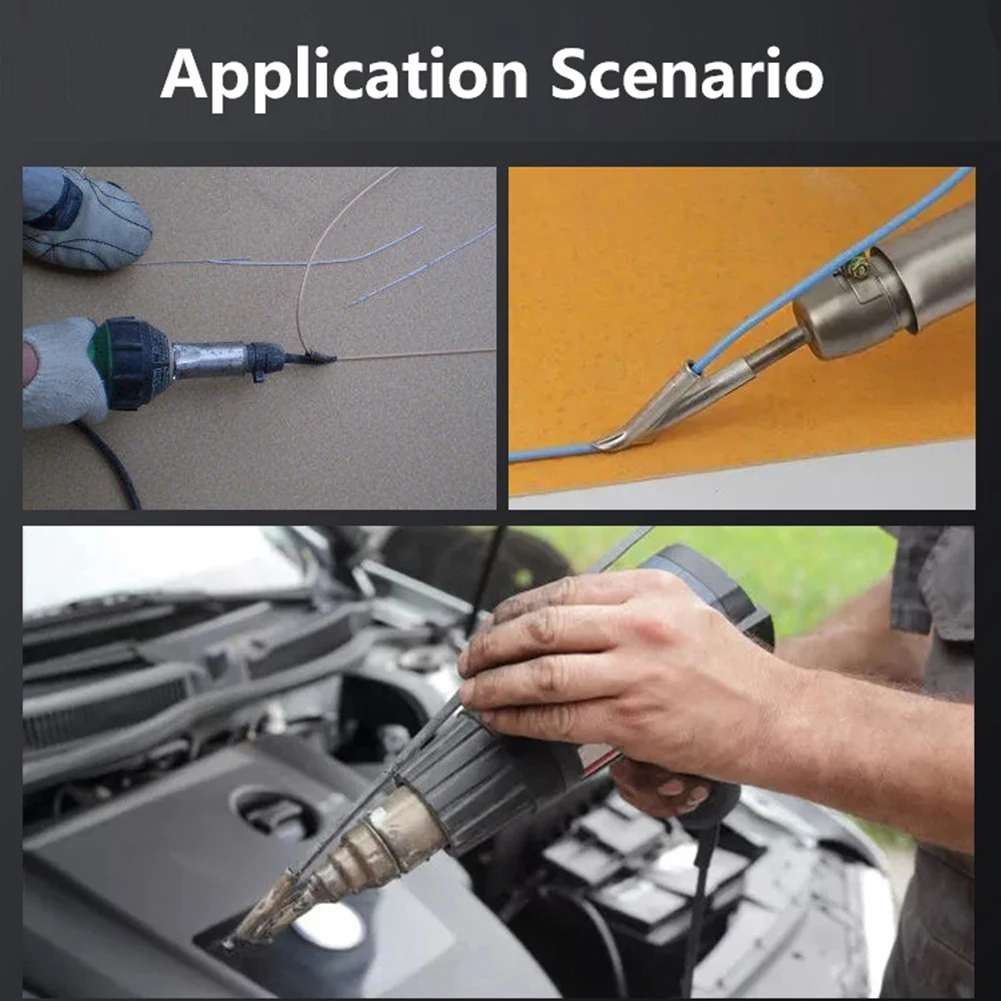 Application Scenario