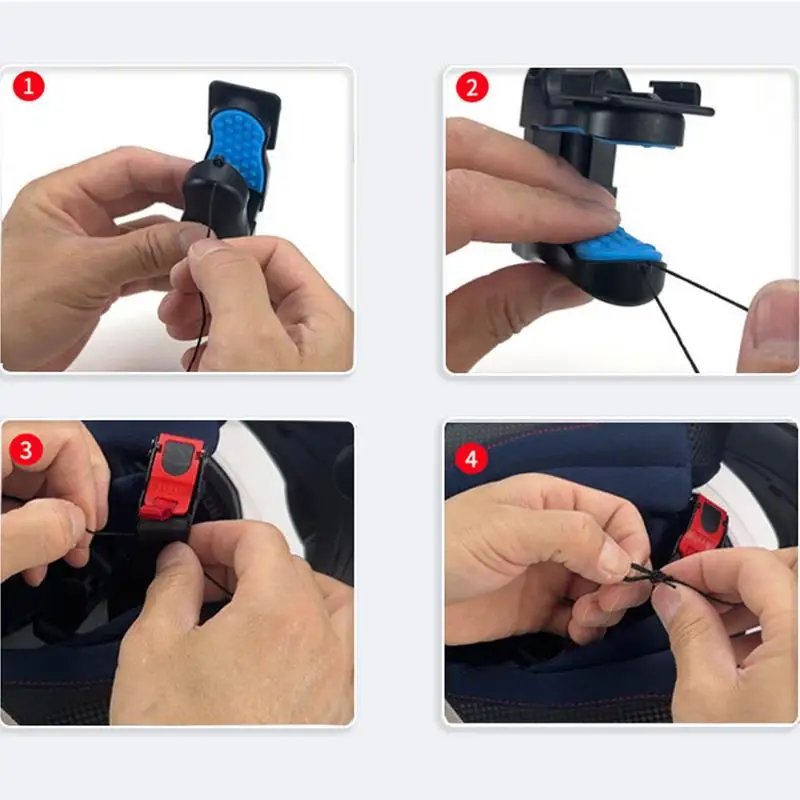 1

2

3

4