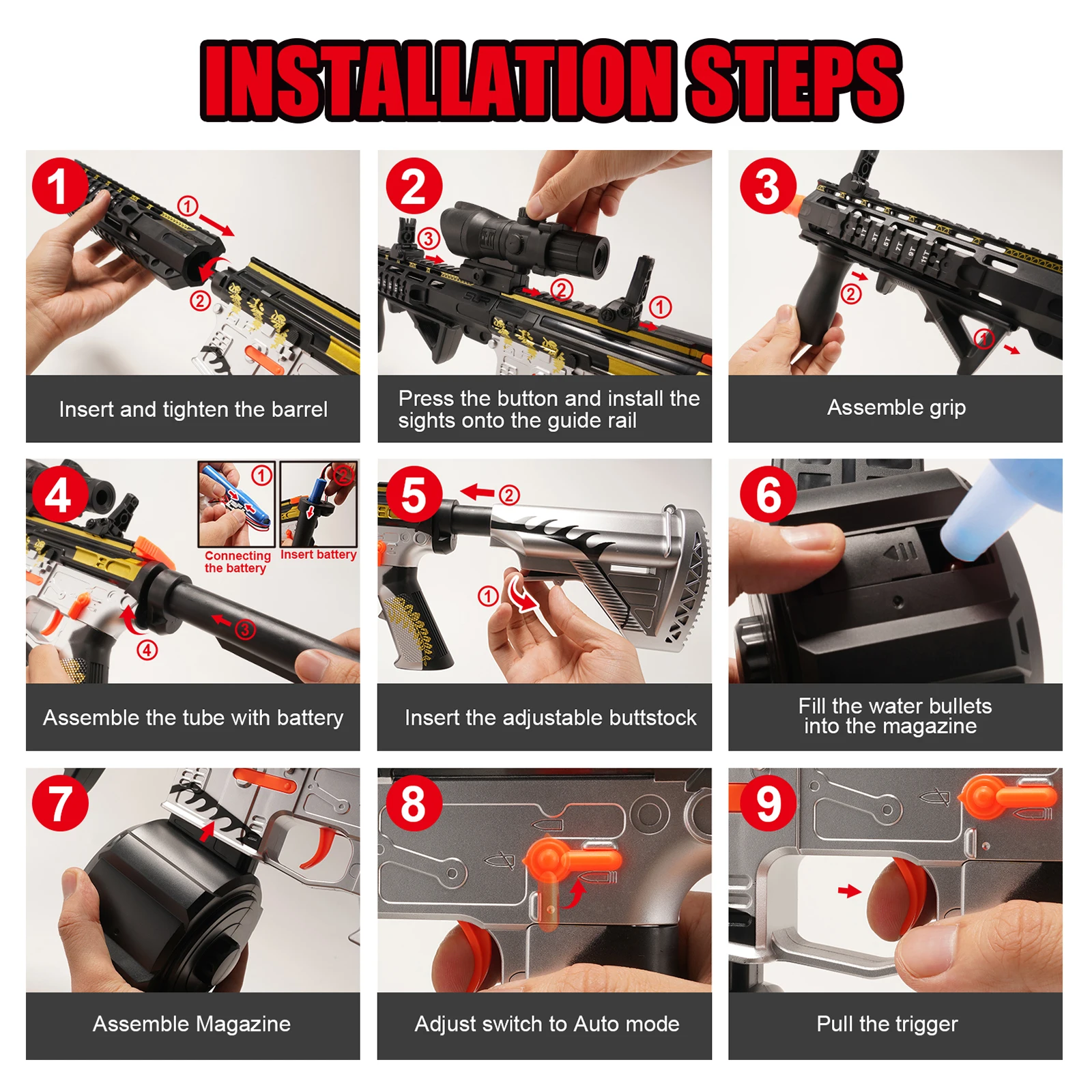 INSTALLATION STEPS

1
①
②
Insert and tighten the barrel

2
③
②
①
Press the button and install the sights onto the guide rail

3
②
①
Assemble grip

4
①
②
Connecting the battery
Insert battery
③
④
Assemble the tube with battery

5
②
①
Insert the adjustable buttstock

6
Fill the water bullets into the magazine

7
Assemble Magazine

8
Adjust switch to Auto mode

9
Pull the trigger