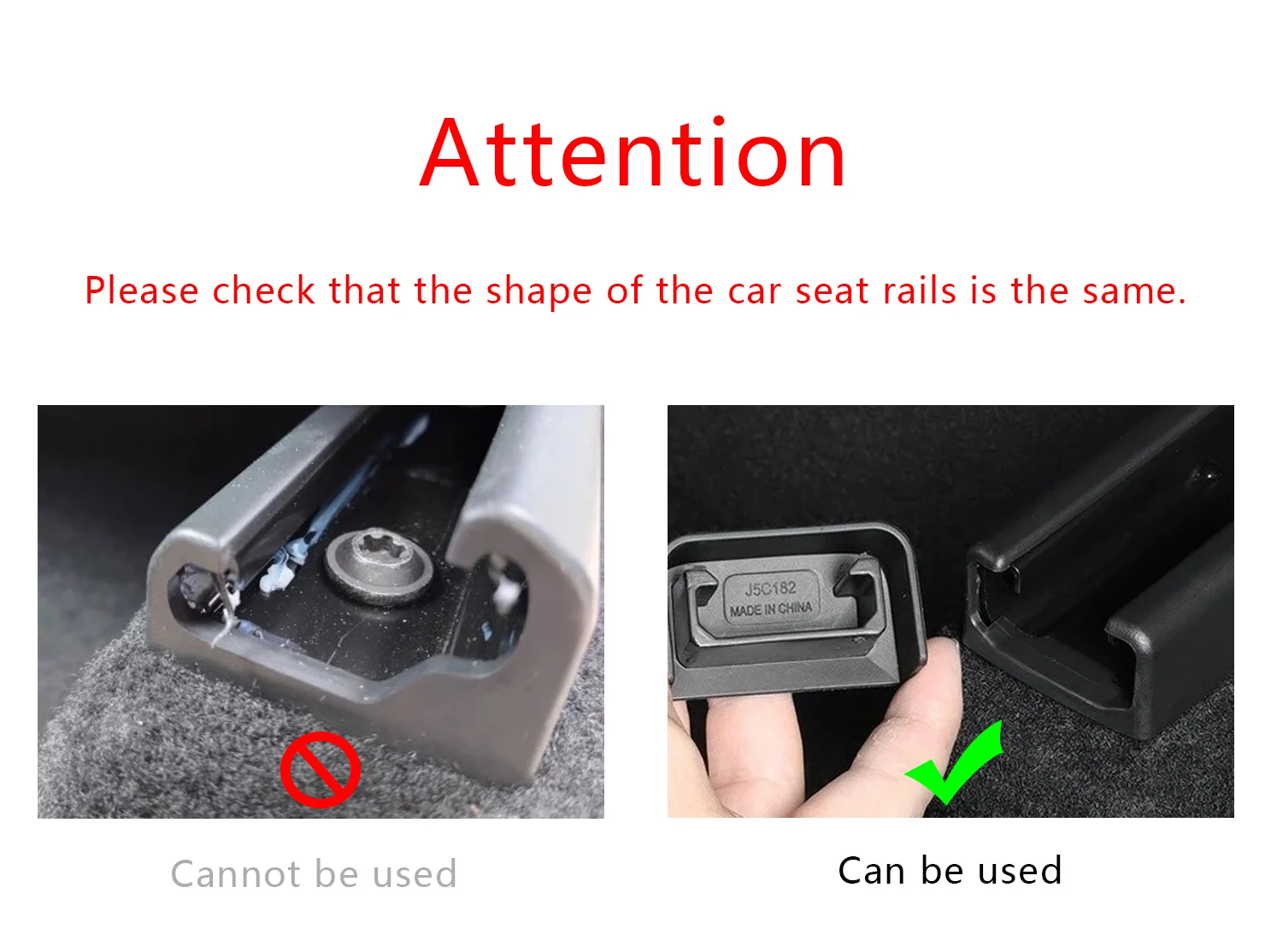 Attention

Please check that the shape of the car seat rails is the same.

J5C182
MADE IN CHINA

Cannot be used

Can be used