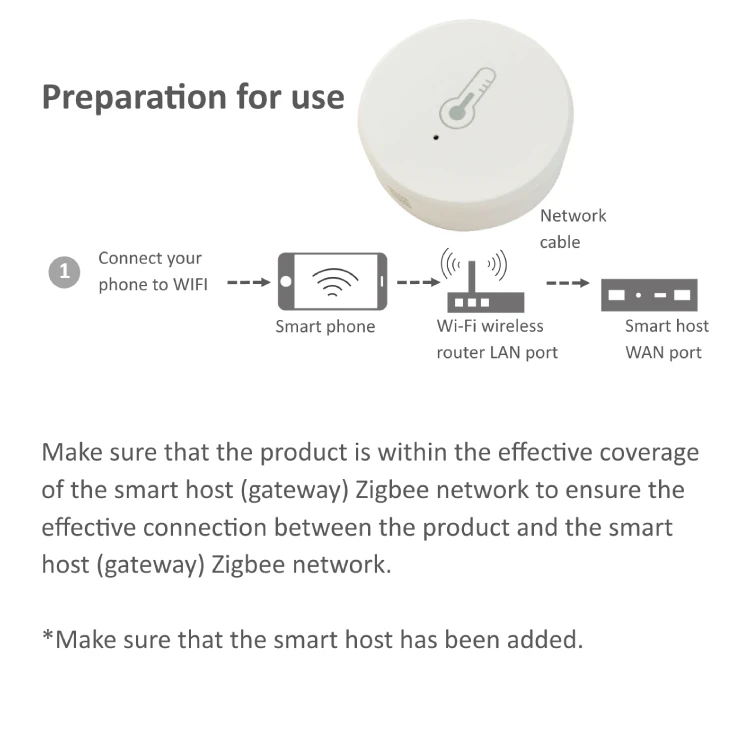 Preparation for use

1 Connect your phone to WIFI

Smart phone

Wi-Fi wireless router LAN port

Network cable

Smart host WAN port

Make sure that the product is within the effective coverage of the smart host (gateway) Zigbee network to ensure the effective connection between the product and the smart host (gateway) Zigbee network.

*Make sure that the smart host has been added.