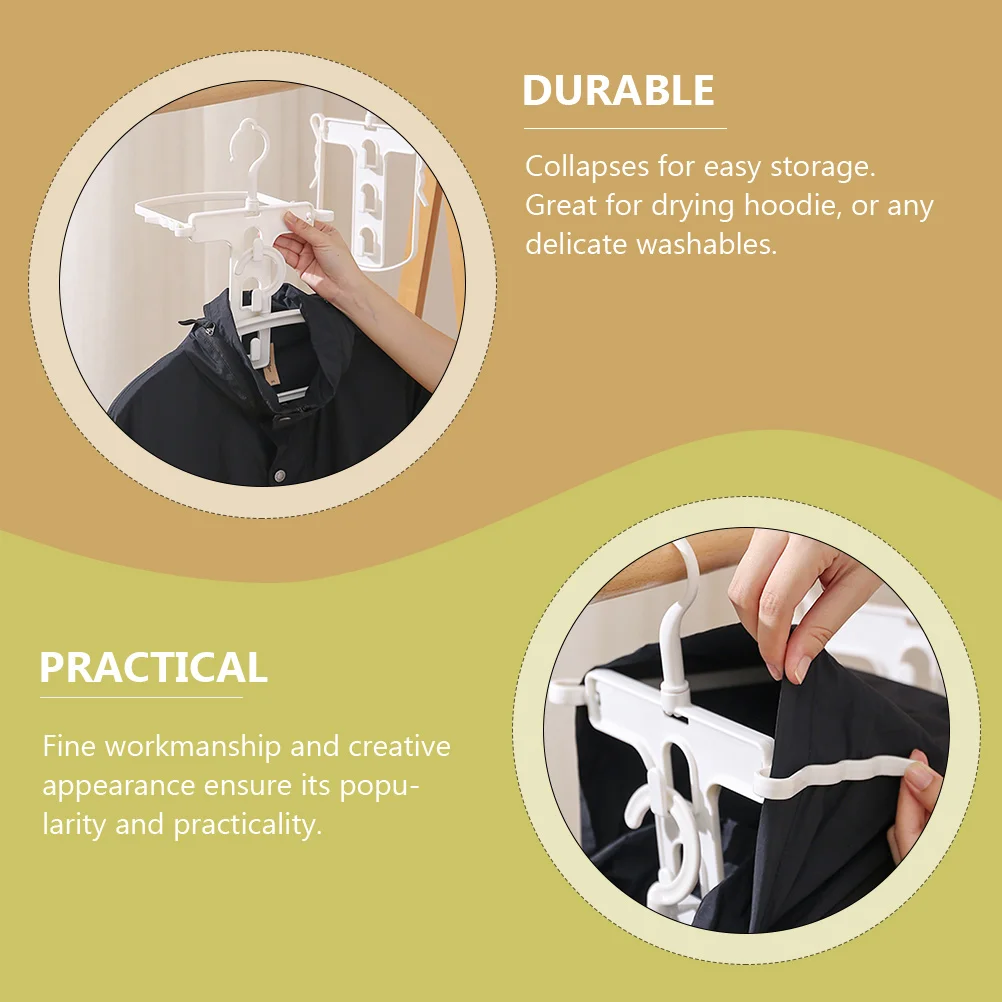 DURABLE

Collapses for easy storage. Great for drying hoodie, or any delicate washables.

PRACTICAL

Fine workmanship and creative appearance ensure its popularity and practicality.