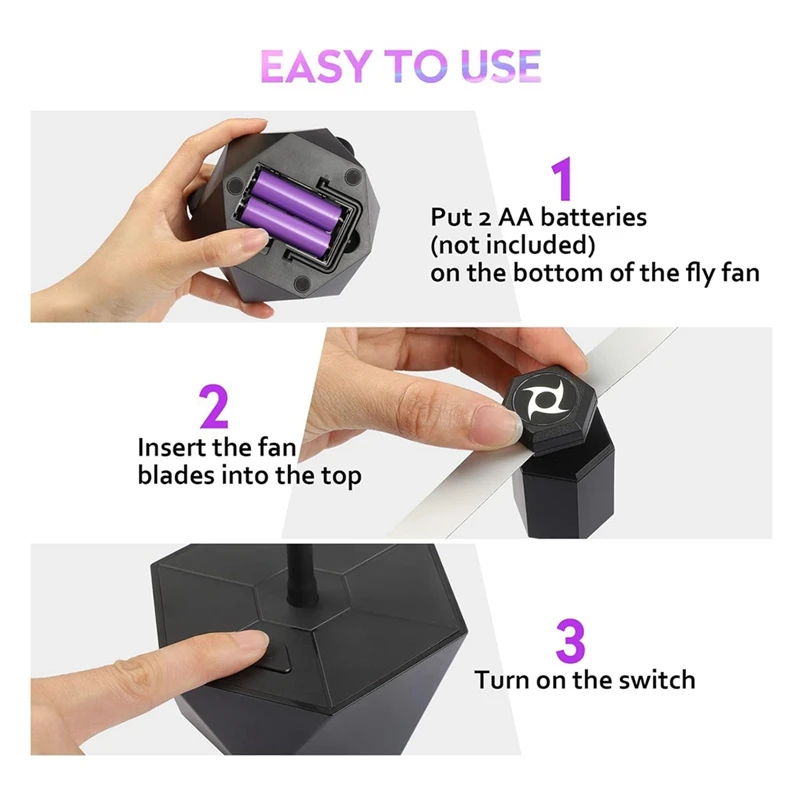 EASY TO USE

1
Put 2 AA batteries
(not included)
on the bottom of the fly fan

2
Insert the fan
blades into the top

3
Turn on the switch