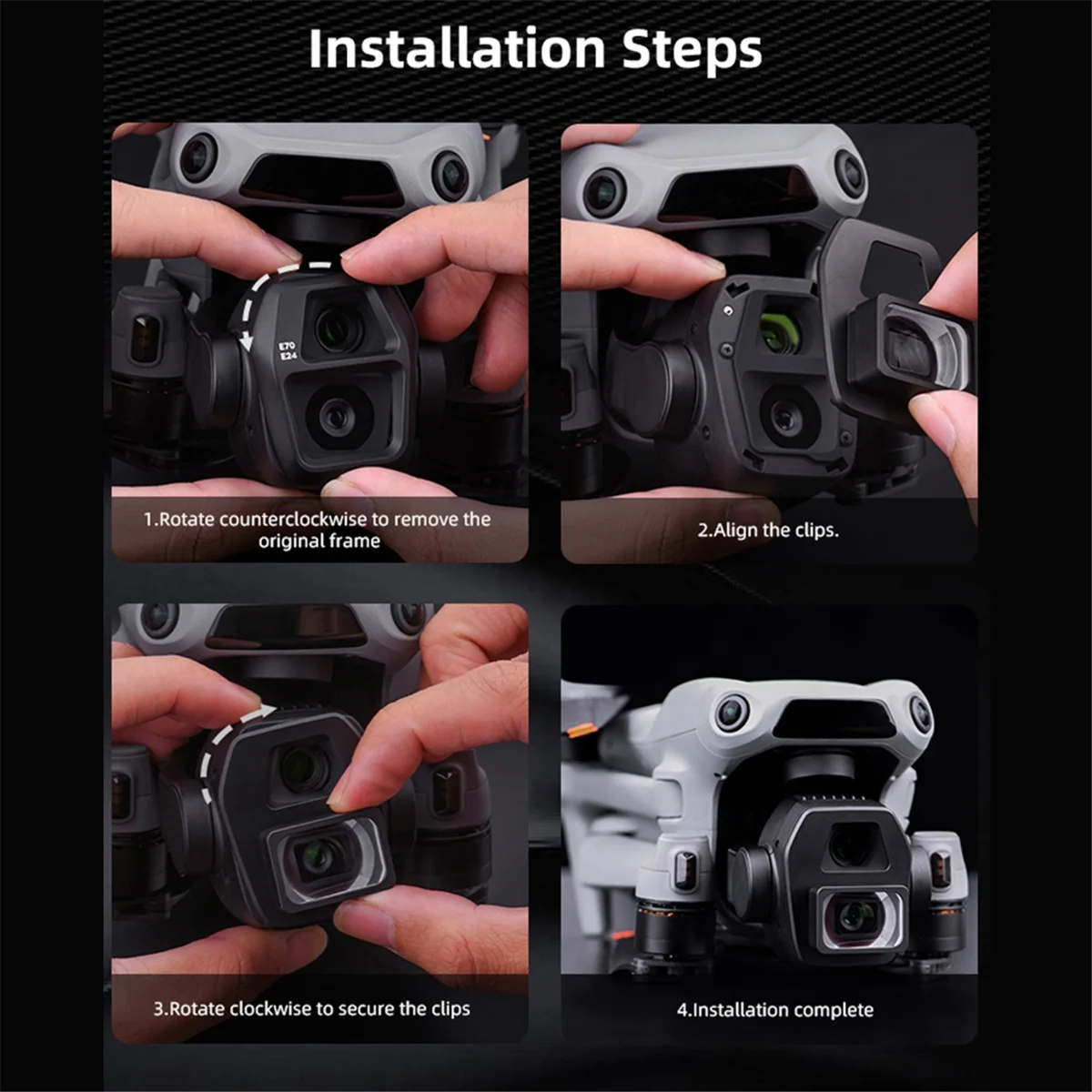 Installation Steps

E70
E24

1.Rotate counterclockwise to remove the original frame

2.Align the clips.

3.Rotate clockwise to secure the clips

4.Installation complete