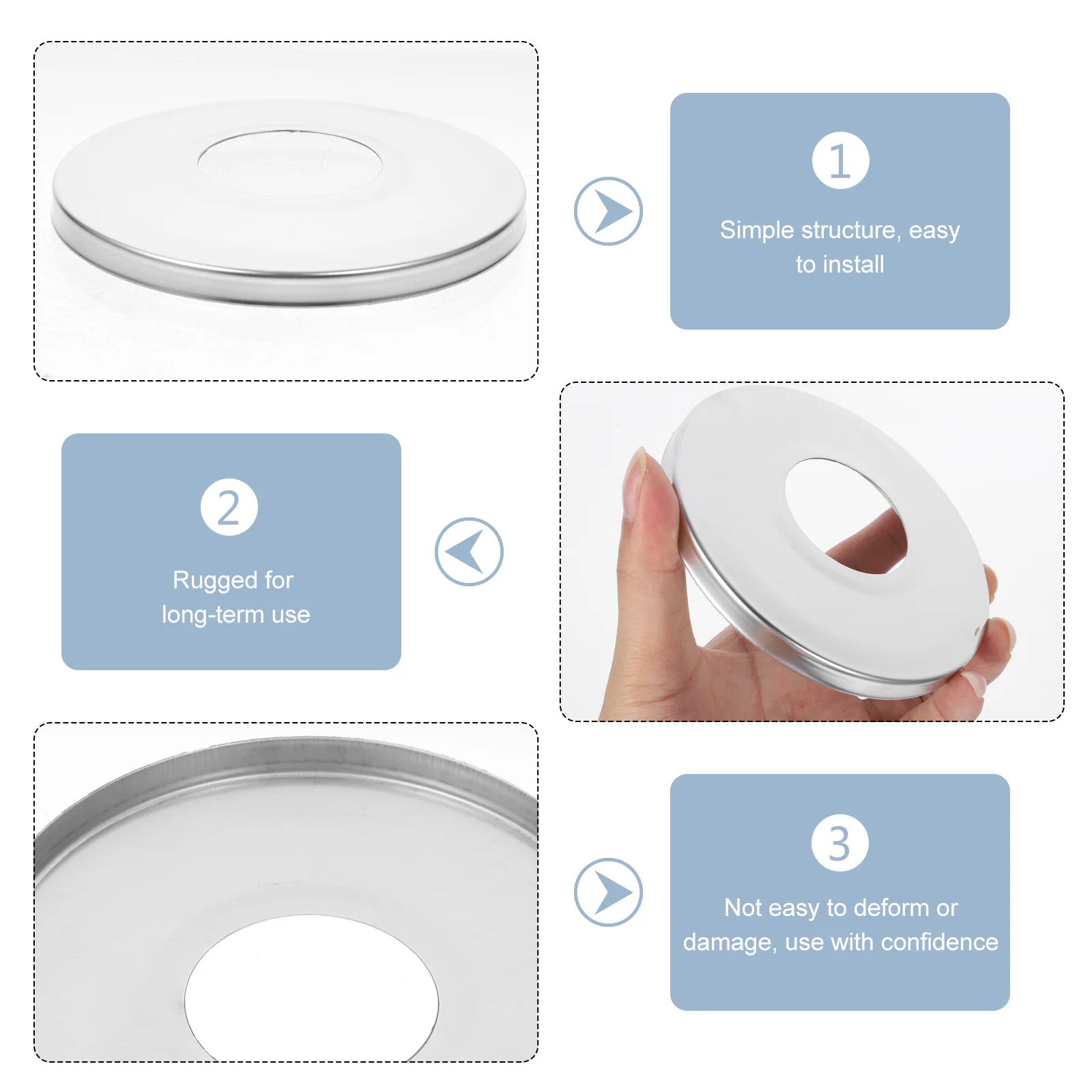 1

Simple structure, easy to install

2

Rugged for long-term use

3

Not easy to deform or damage, use with confidence