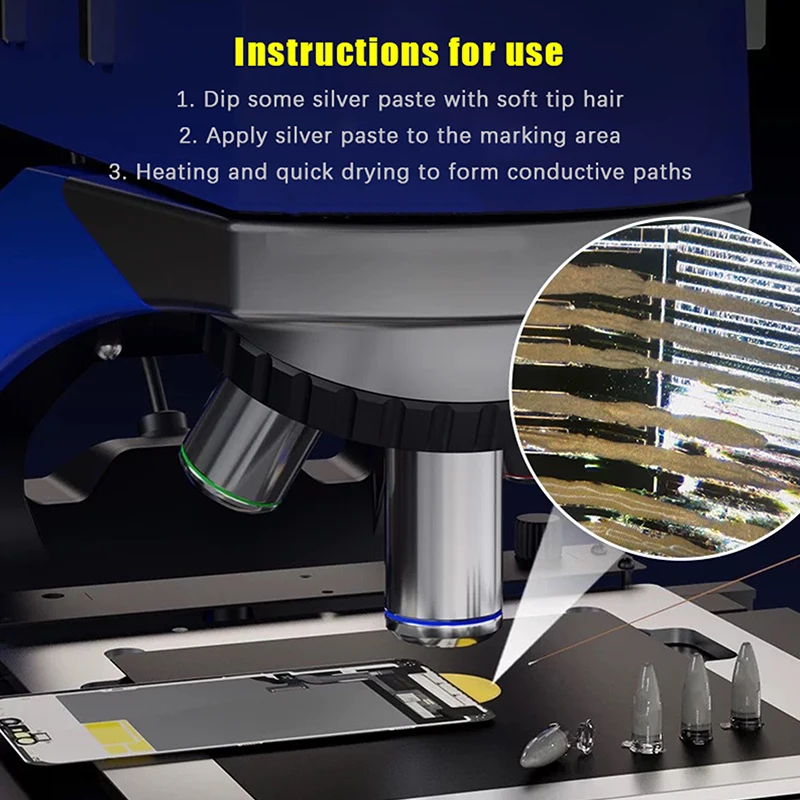 Instructions for use

1. Dip some silver paste with soft tip hair

2. Apply silver paste to the marking area

3. Heating and quick drying to form conductive paths