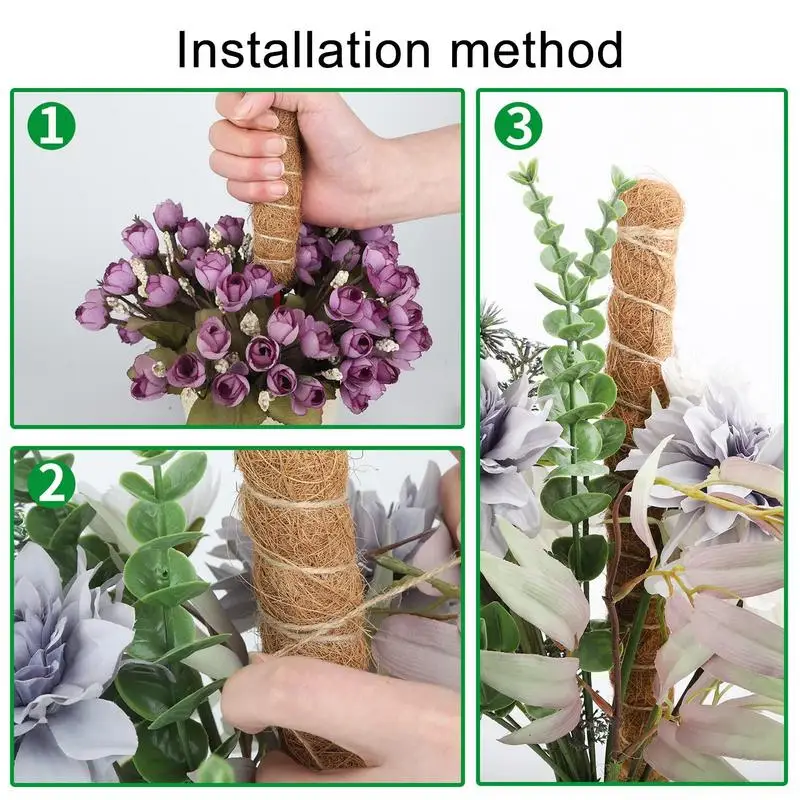 Installation method

1

2

3